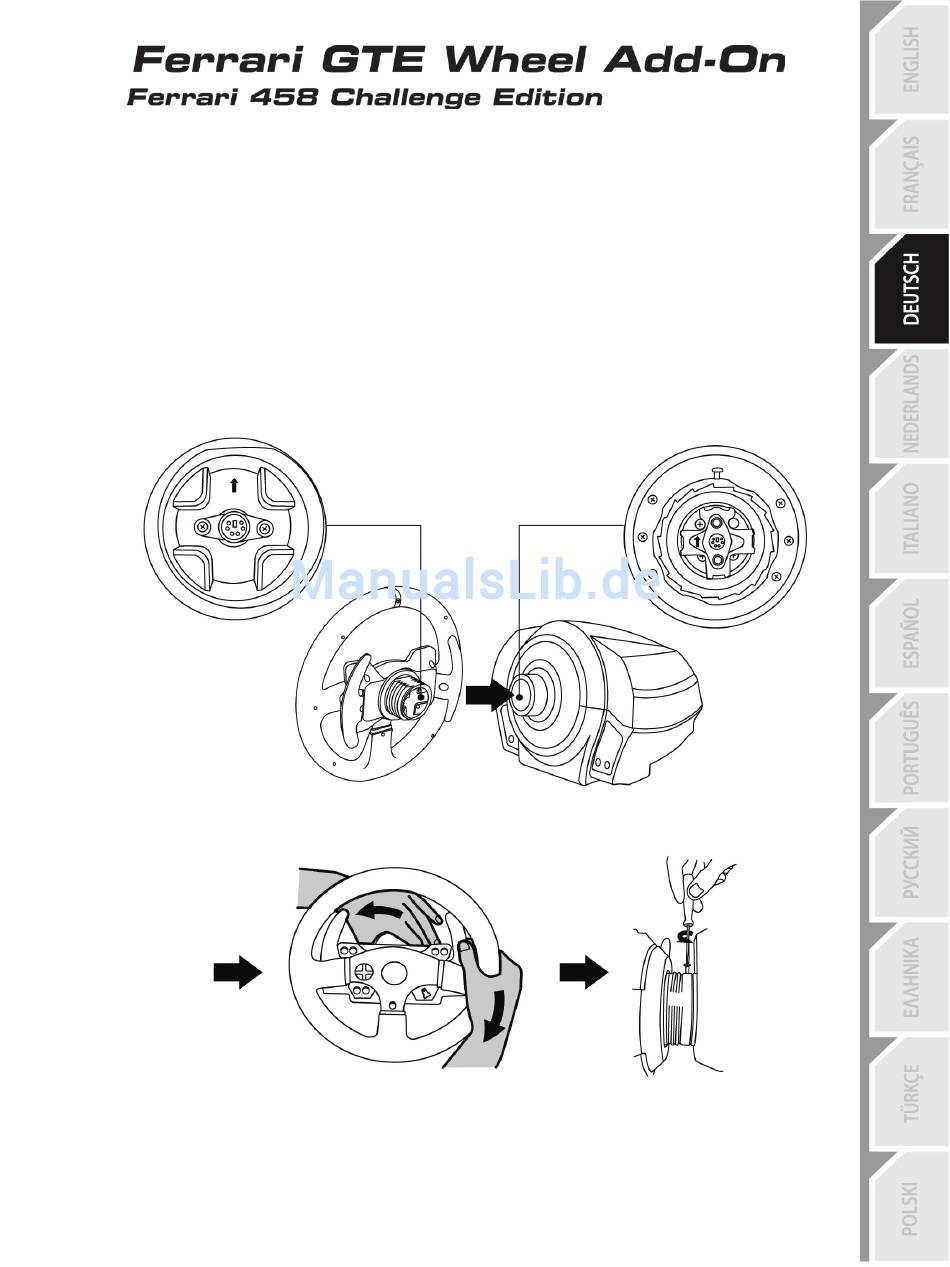 Ferrari GTE Wheel Add-On
Ferrari 458 Challenge Edition

ManualsLib.de

ENGLISH
FRANÇAIS
DEUTSCH
NEDERLANDS
ITALIANO
ESPAÑOL
PORTUGUÊS
РУССКИЙ
ΕΛΛΗΝΙΚΑ
TÜRKÇE
POLSKI