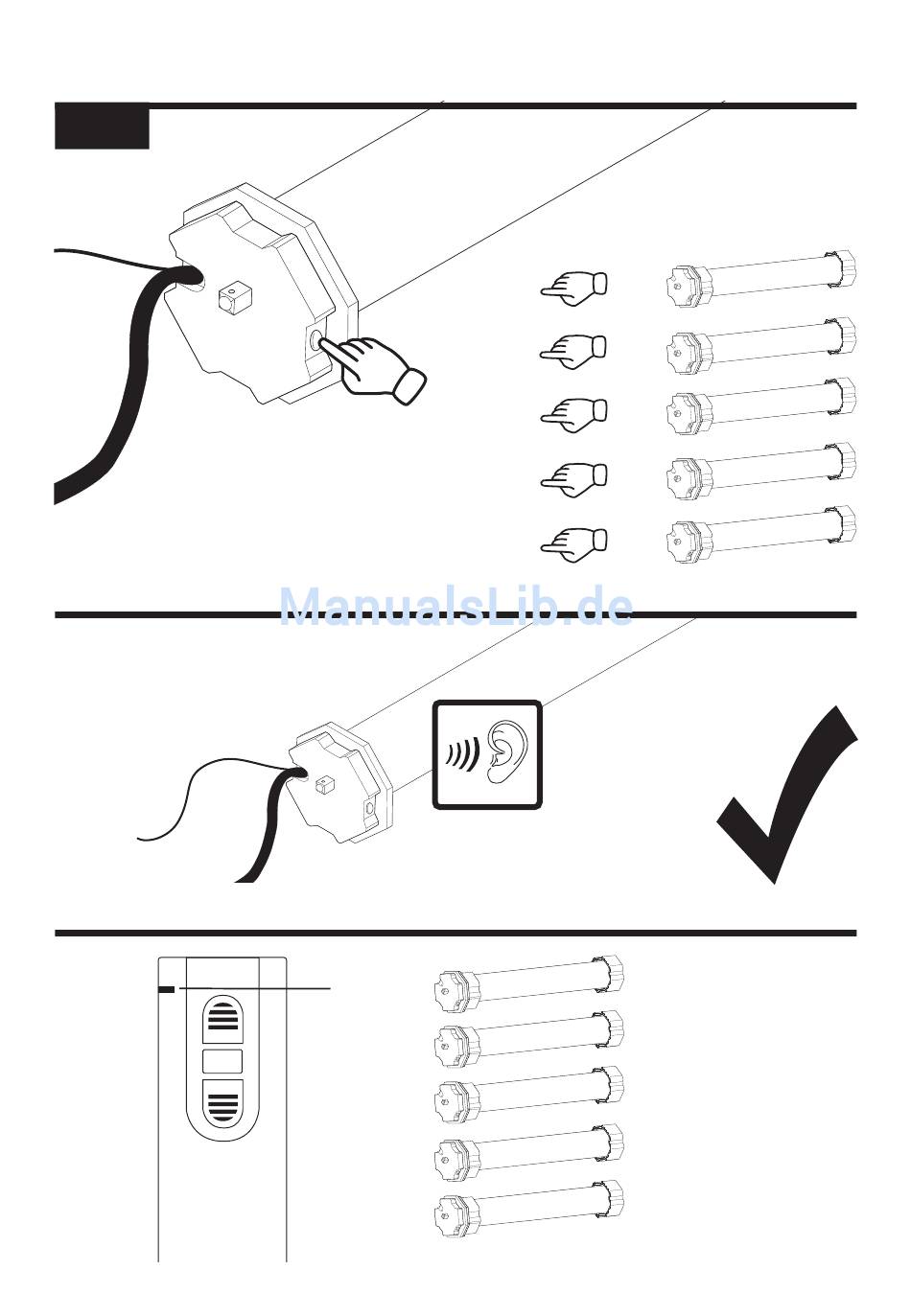 ManualsLib.de