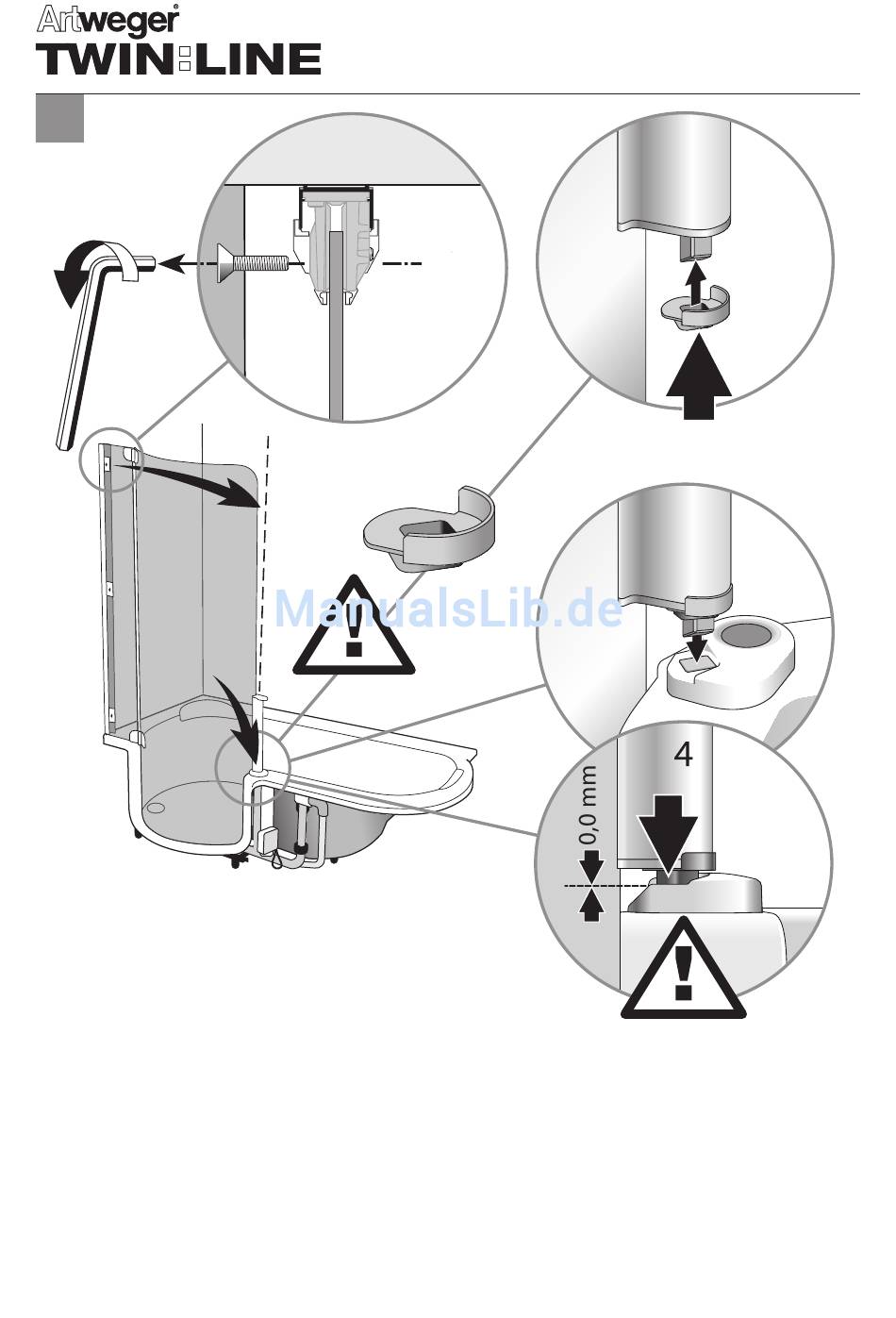 Artweger®
TWIN:LINE

ManualsLib.de

4

0,0 mm