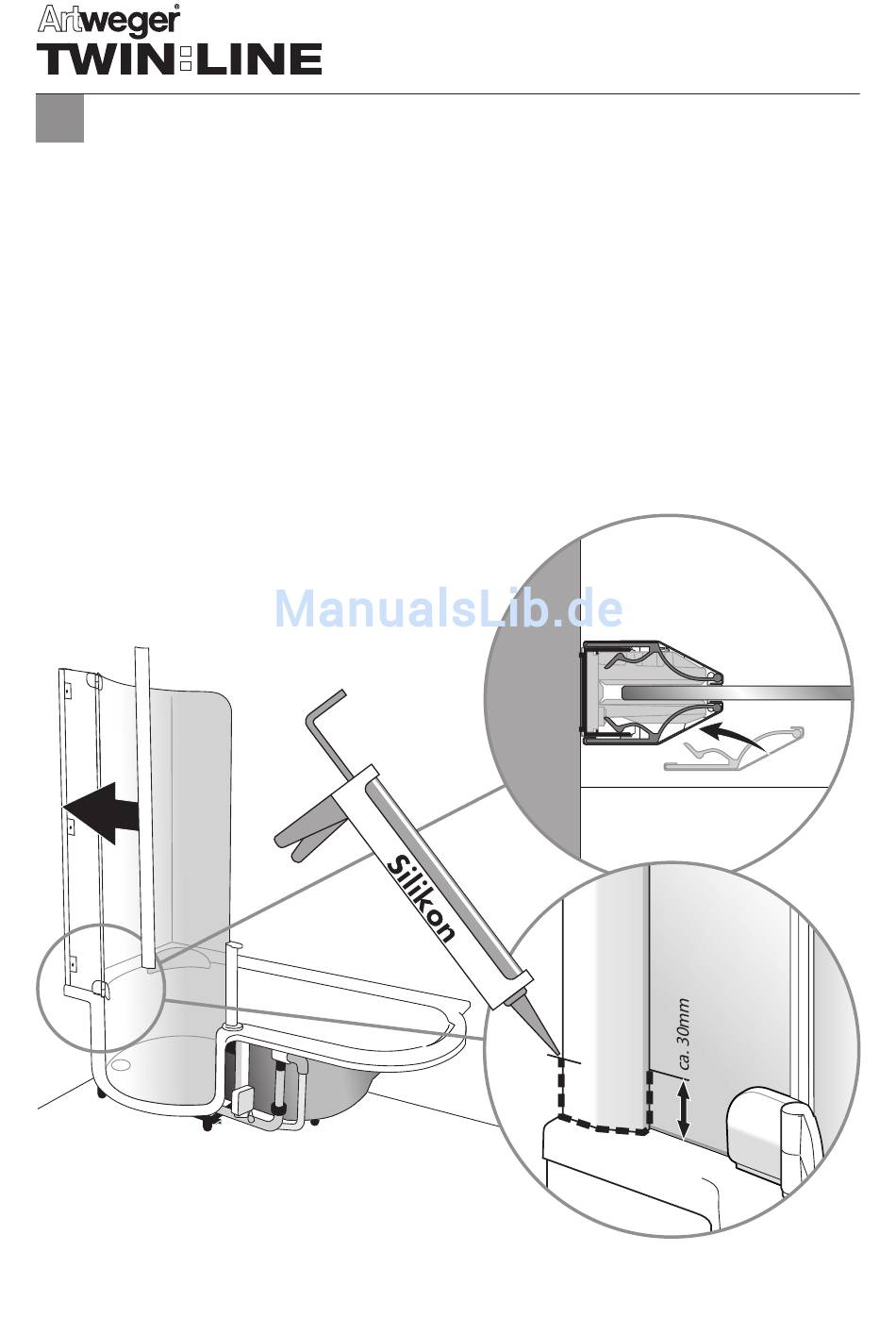 Artweger®
TWIN:LINE

ManualsLib.de

Silikon

ca. 30mm