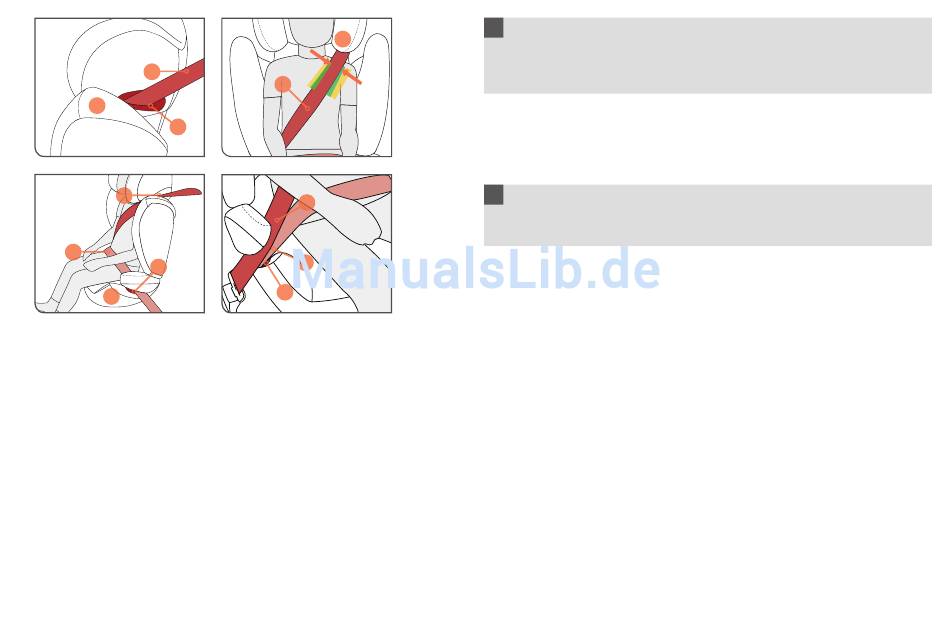 ManualsLib.de