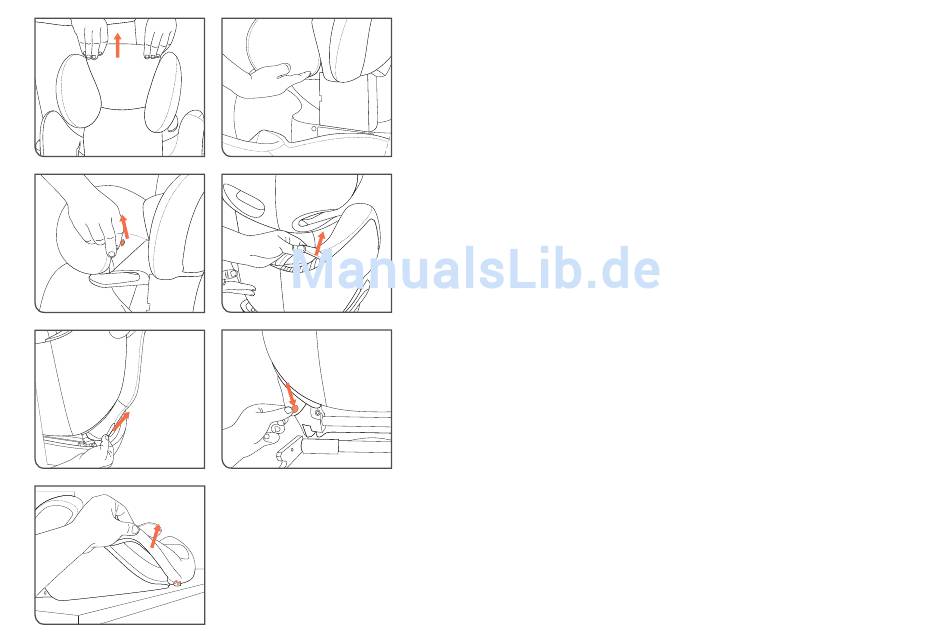 ManualsLib.de