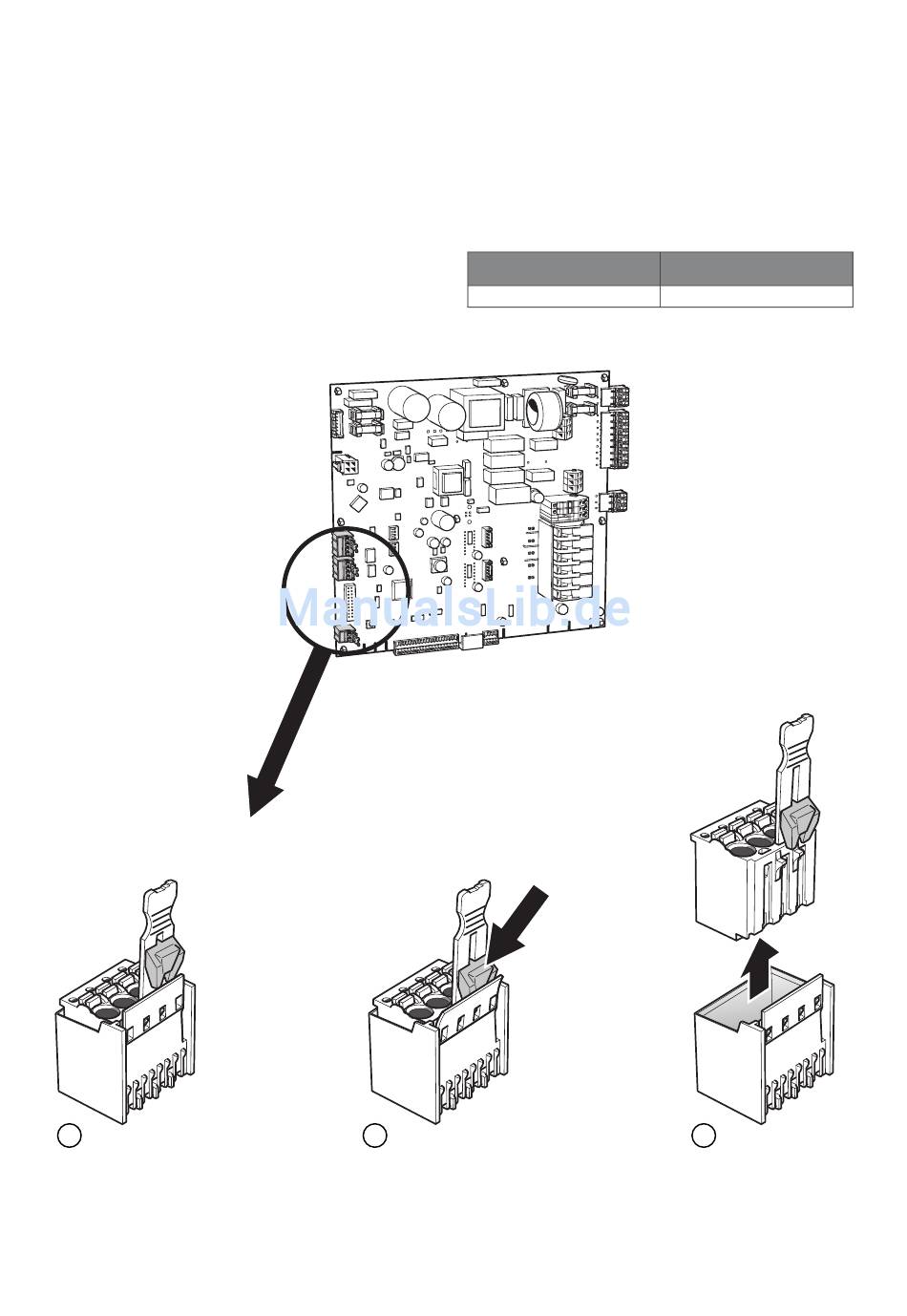 ManualsLib.de