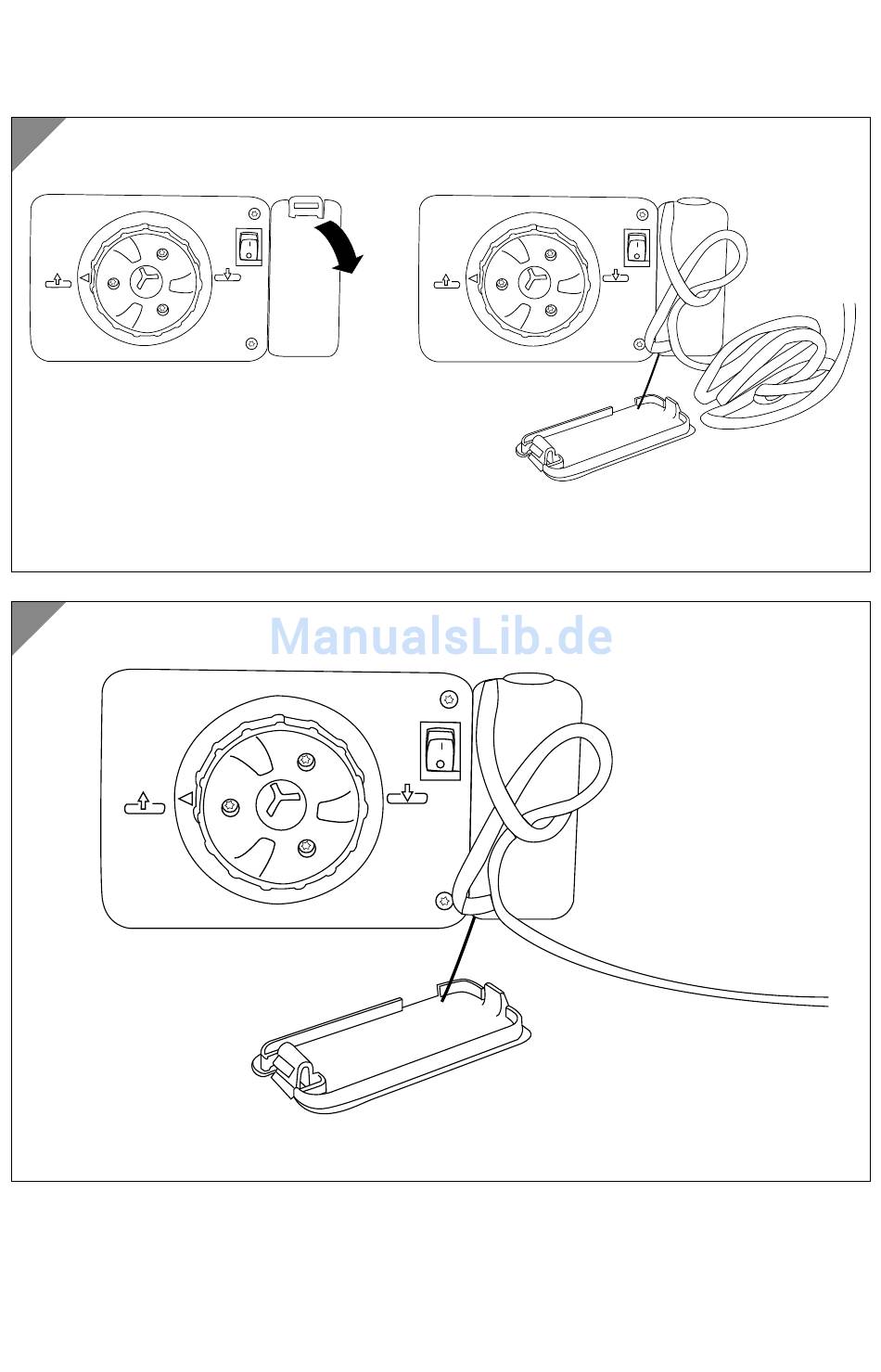 ManualsLib.de