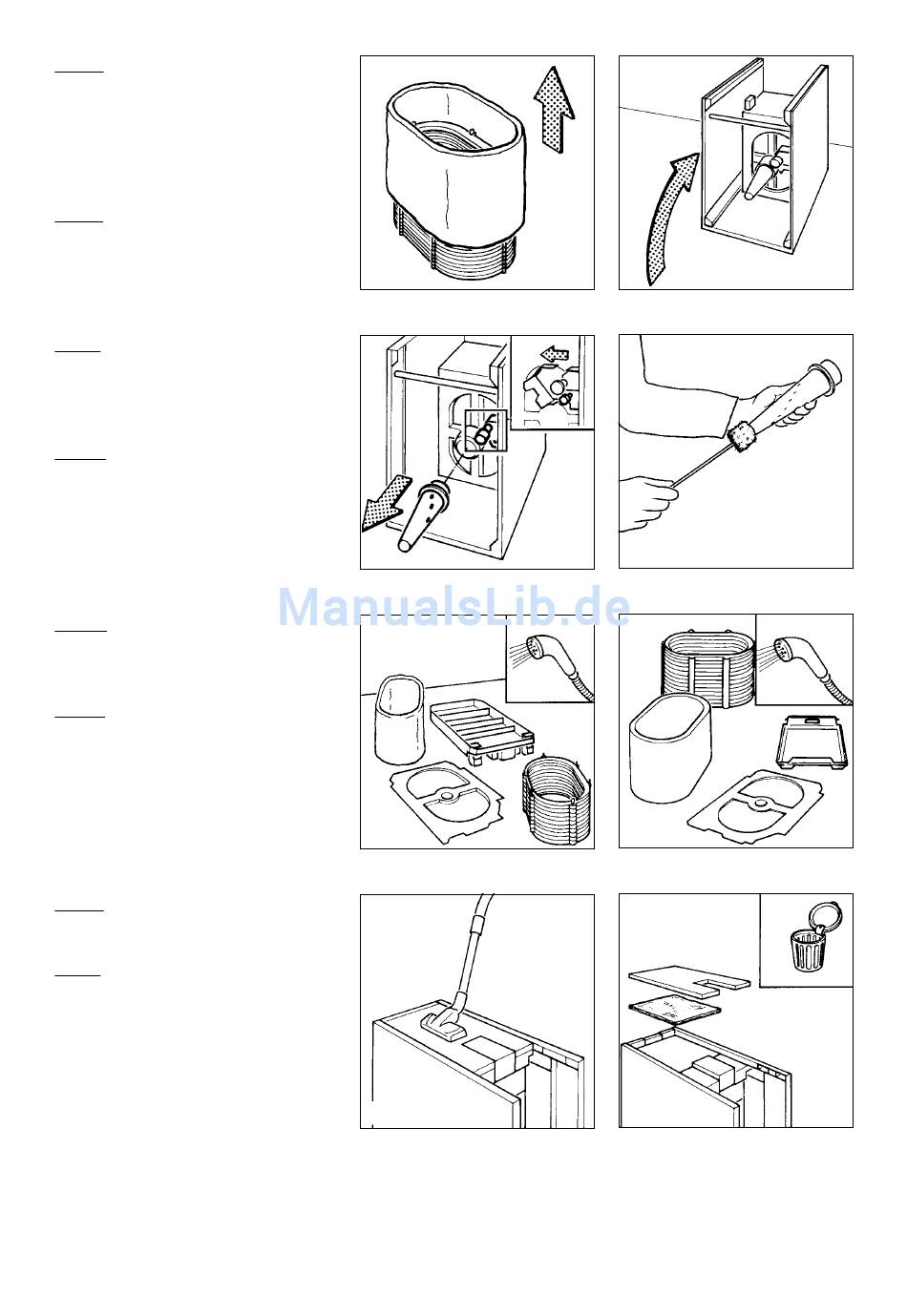 ManualsLib.de