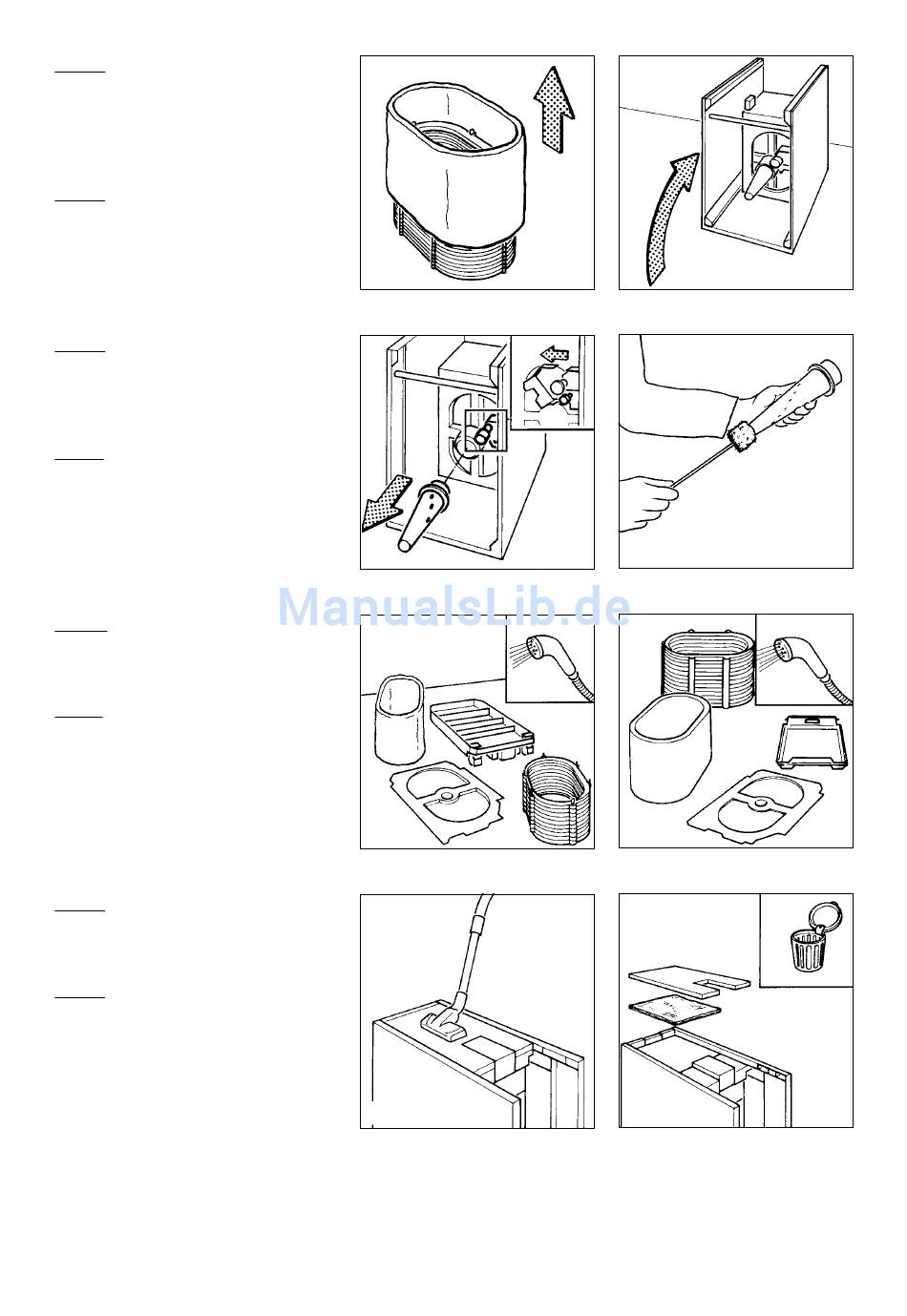 ManualsLib.de