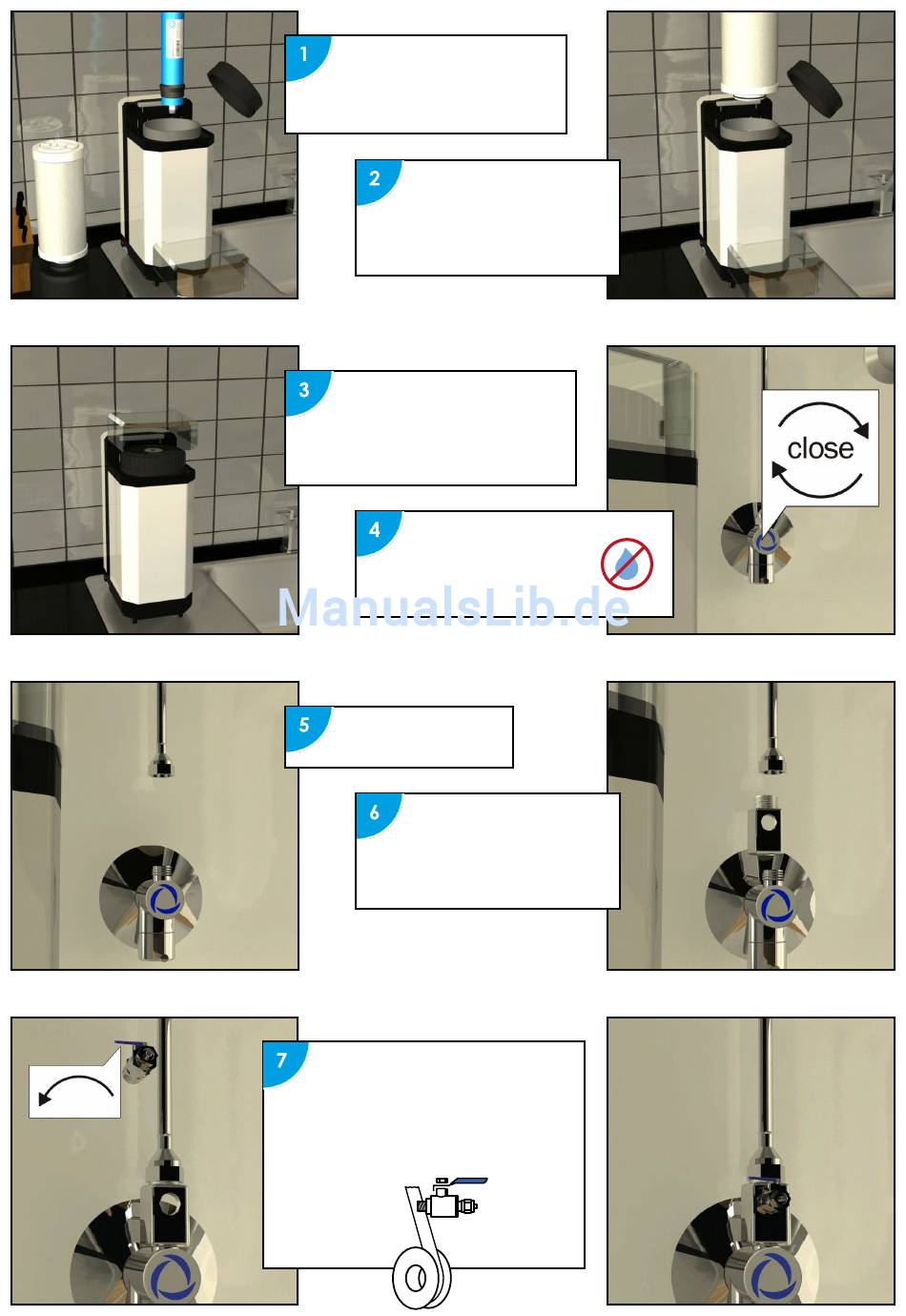 1

2

3

4

close

ManualsLib.de

5

6

7