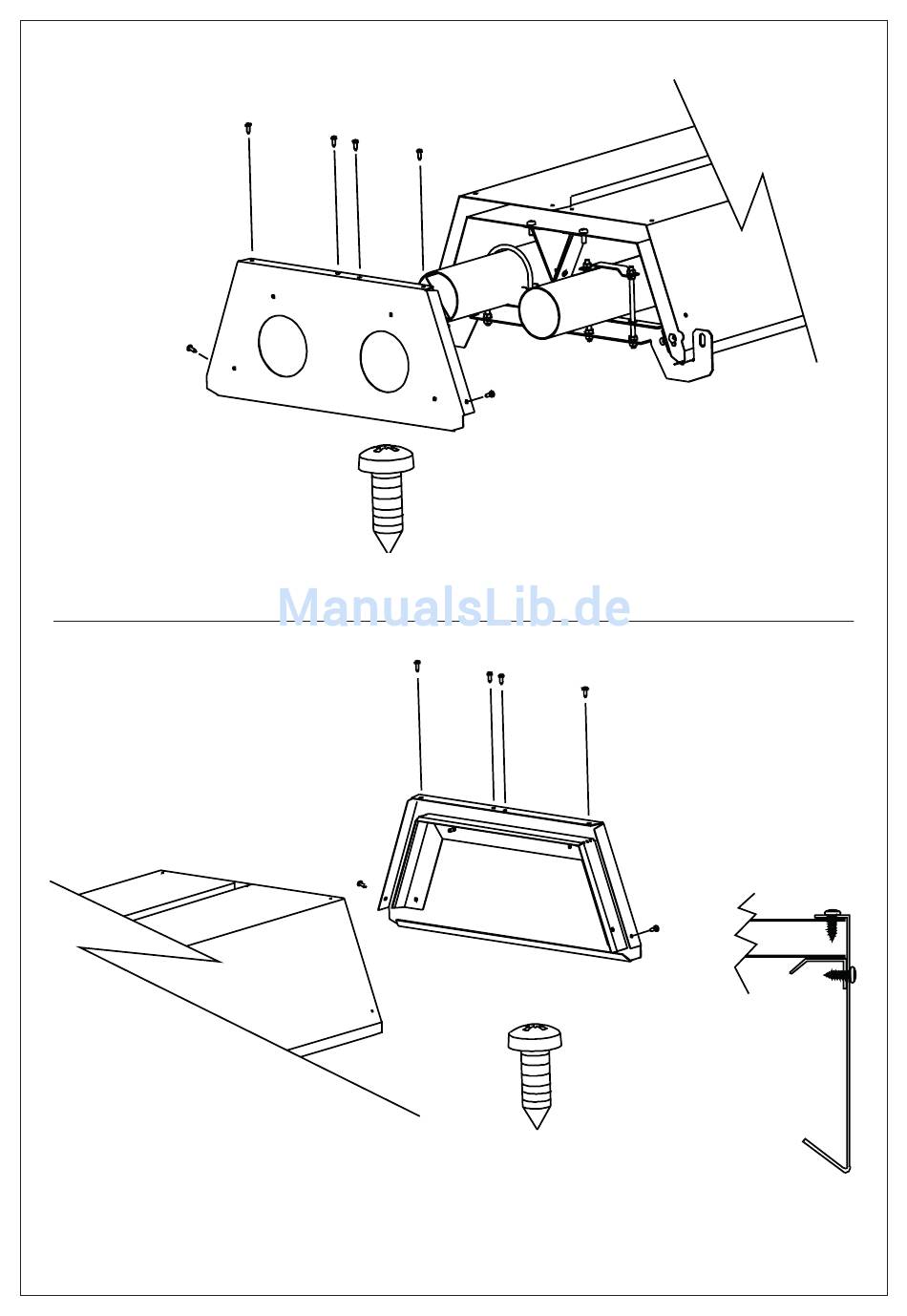 ManualsLib.de