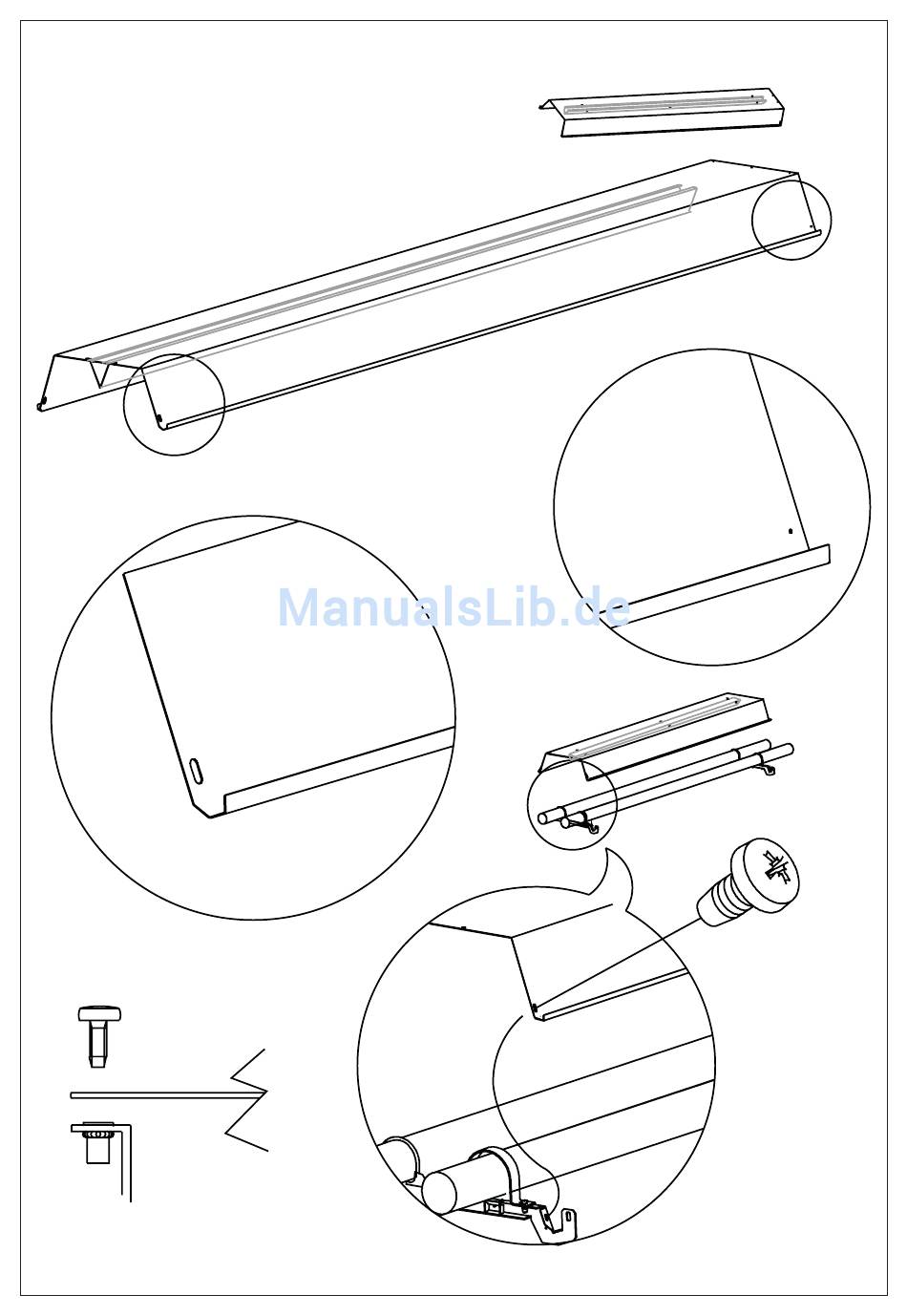 ManualsLib.de