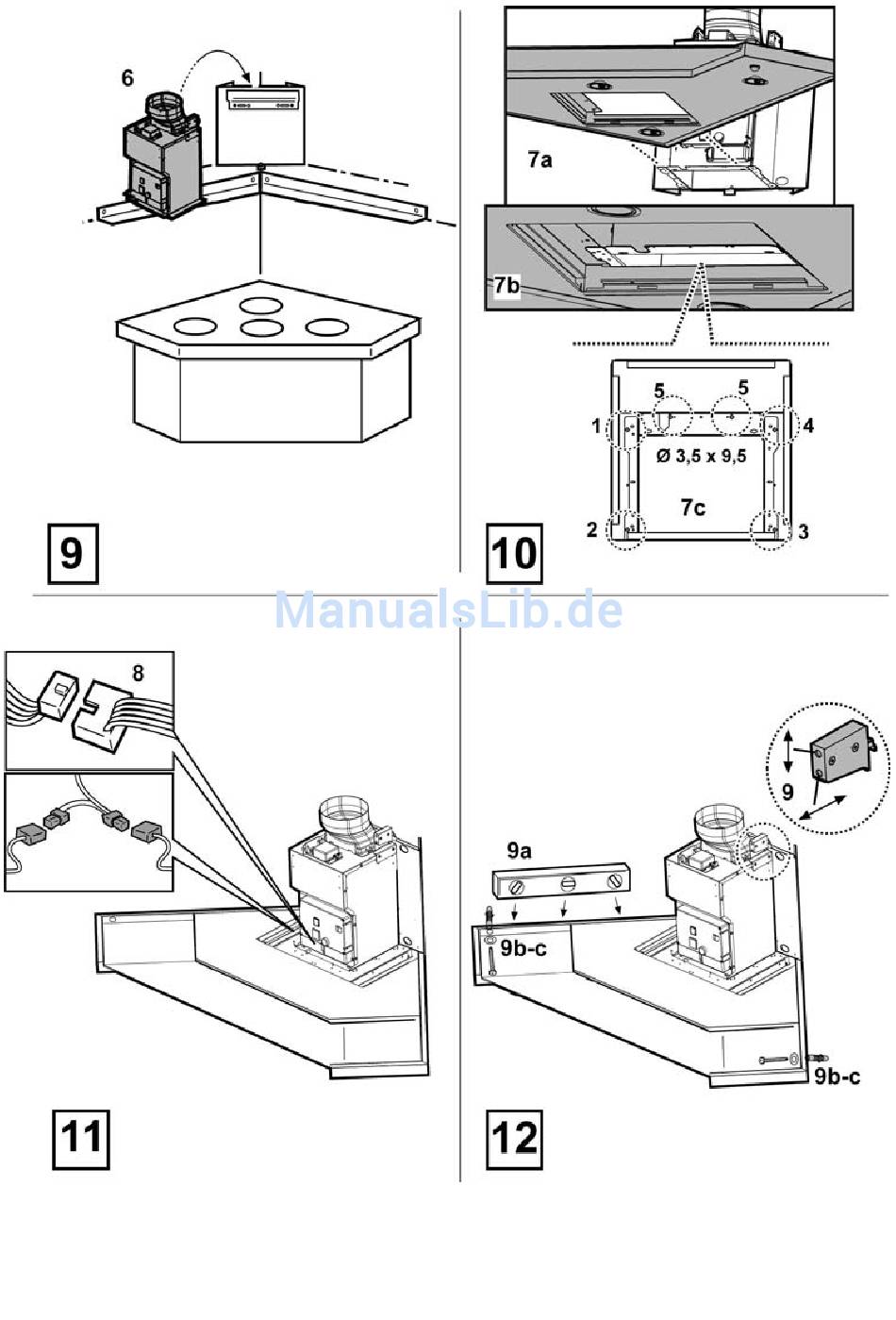 6

9

7a

7b

5
5
1
4
Ø 3,5 x 9,5
7c
2
3

10

ManualsLib.de

8

11

9

9a

9b-c

9b-c

12