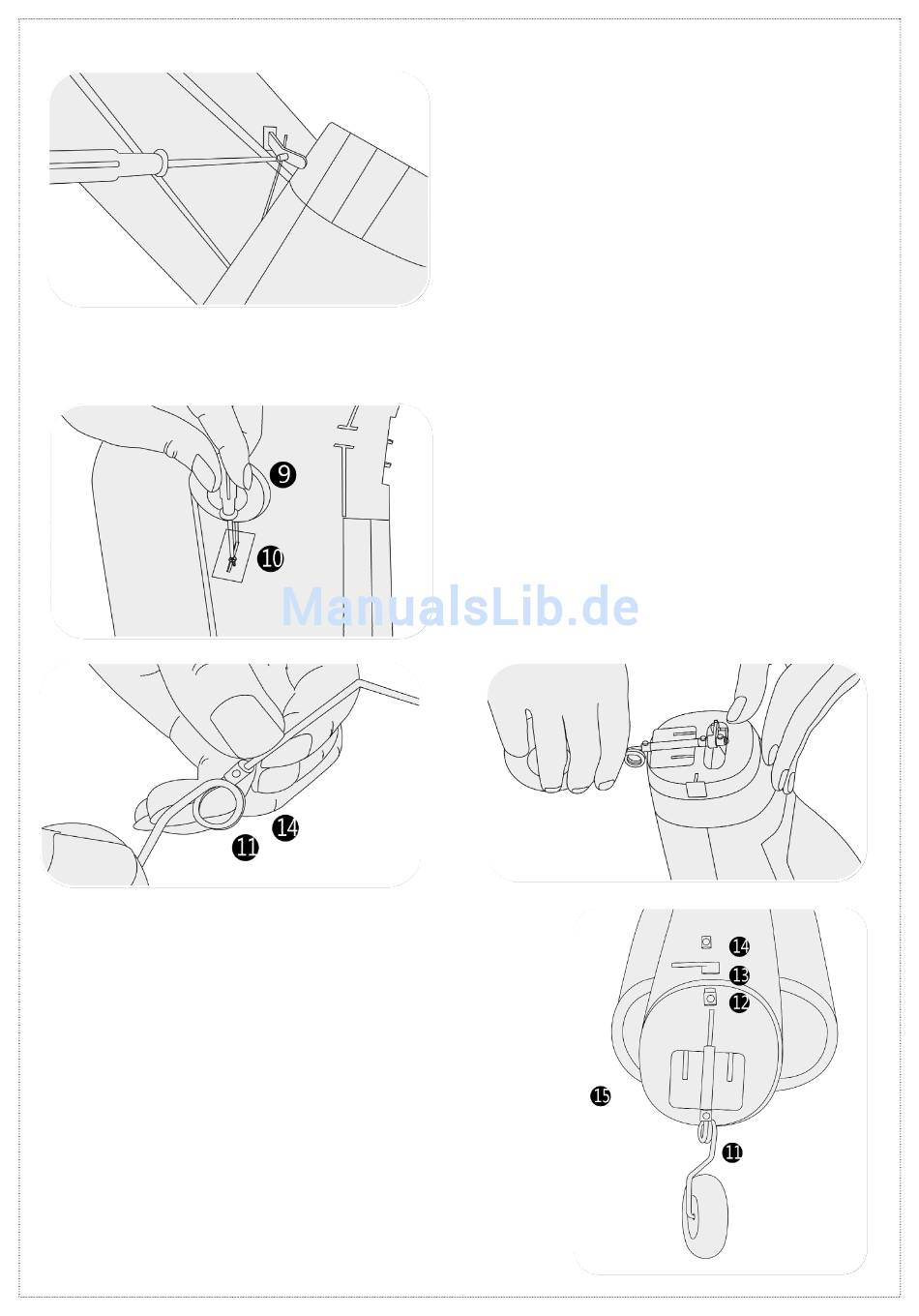 9

10

ManualsLib.de

14

11

14

13

12

15

11