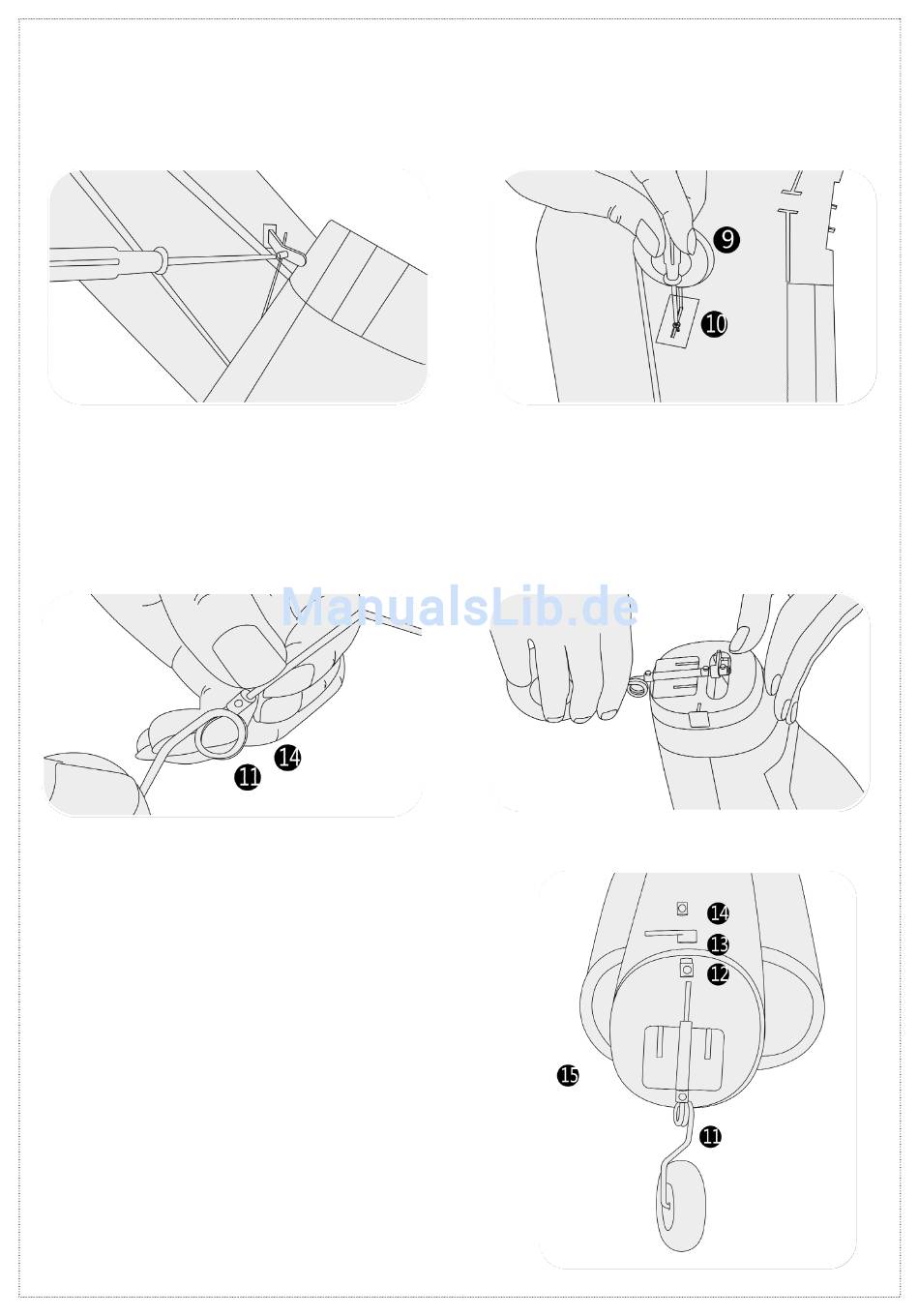 9

10

ManualsLib.de

14

11

14

13

12

15

11