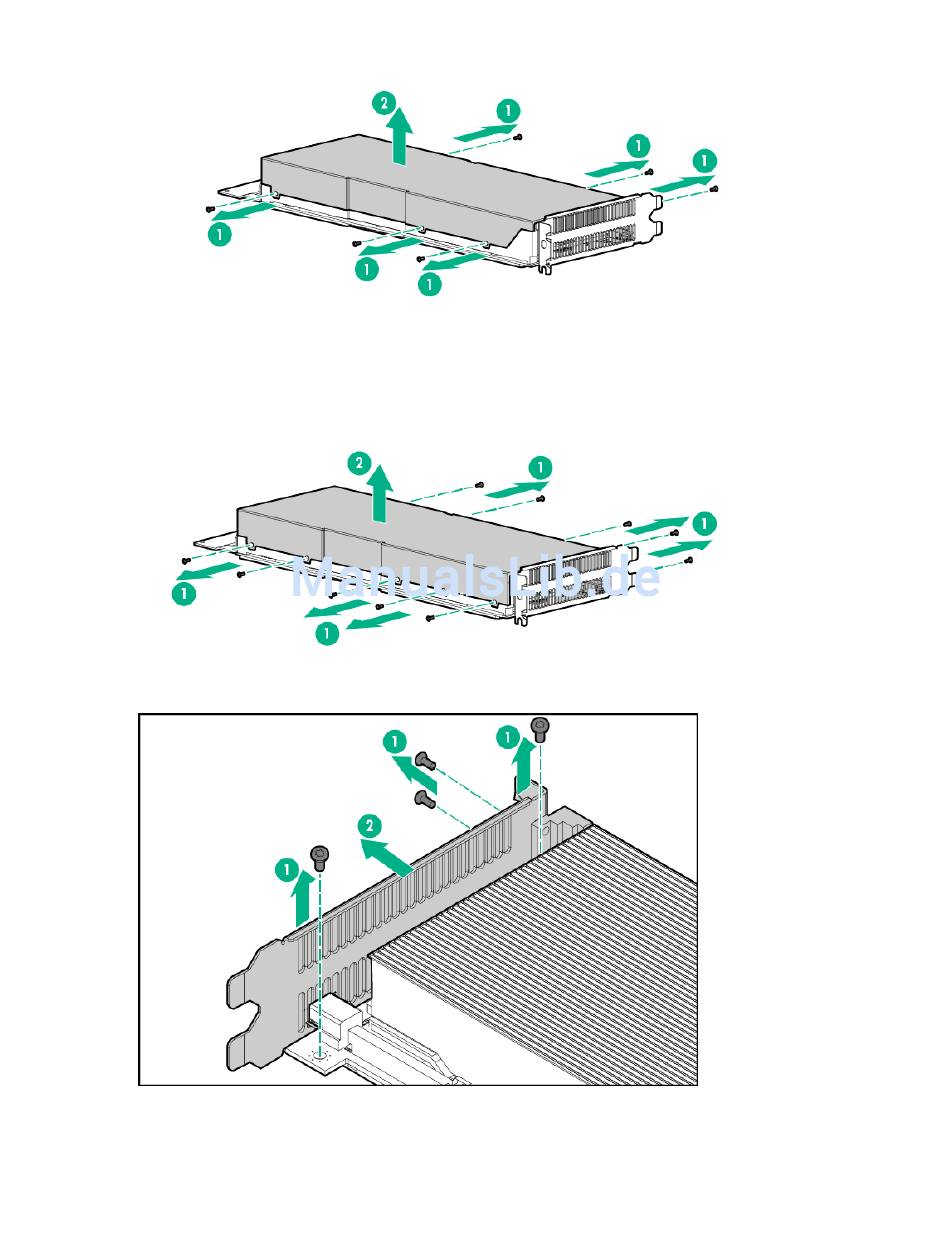 2
1
1
1
1
1
1

2
1
1
1
1
ManualsLib.de

1
1
2
1