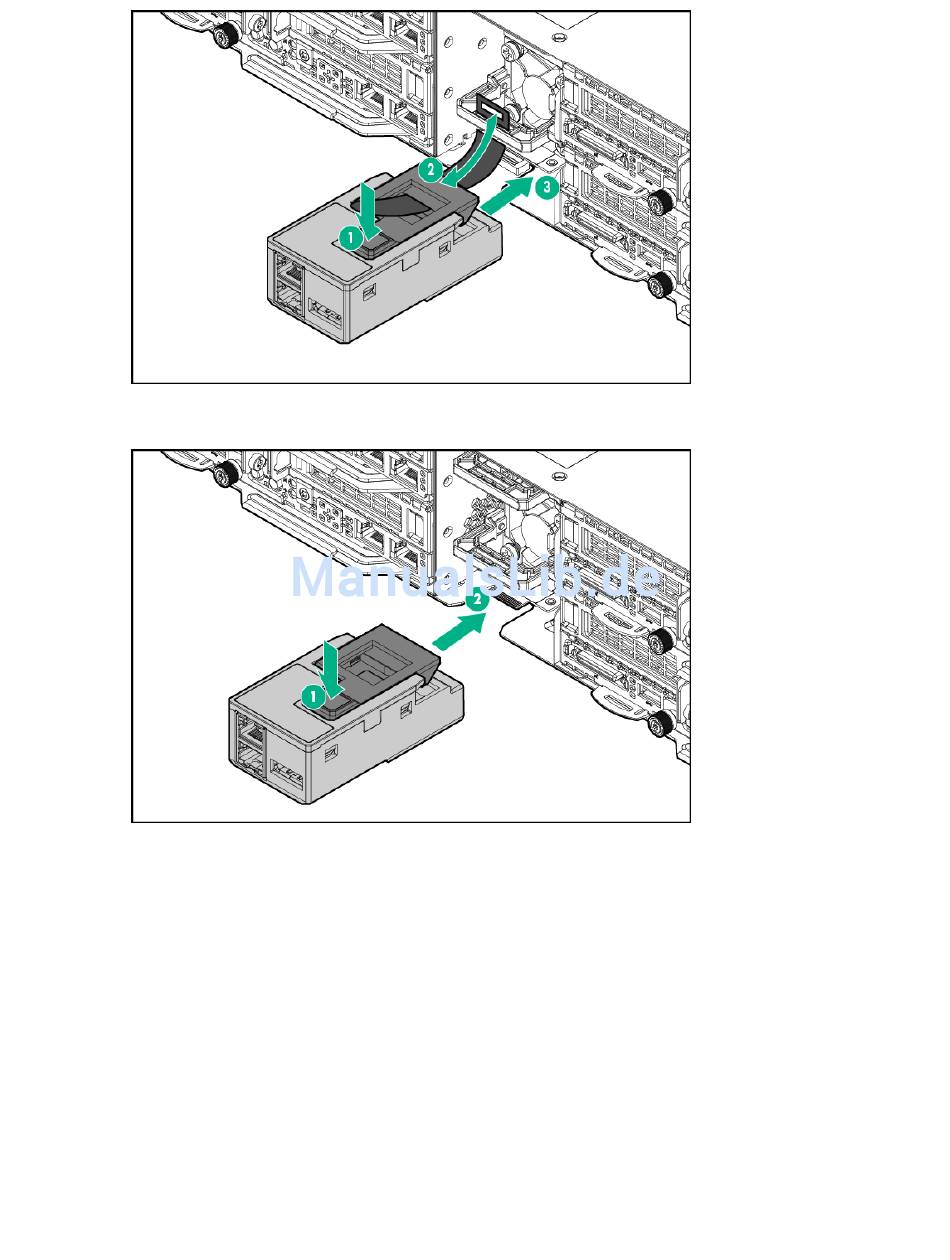 2
3
1

ManualsLib.de
2
1