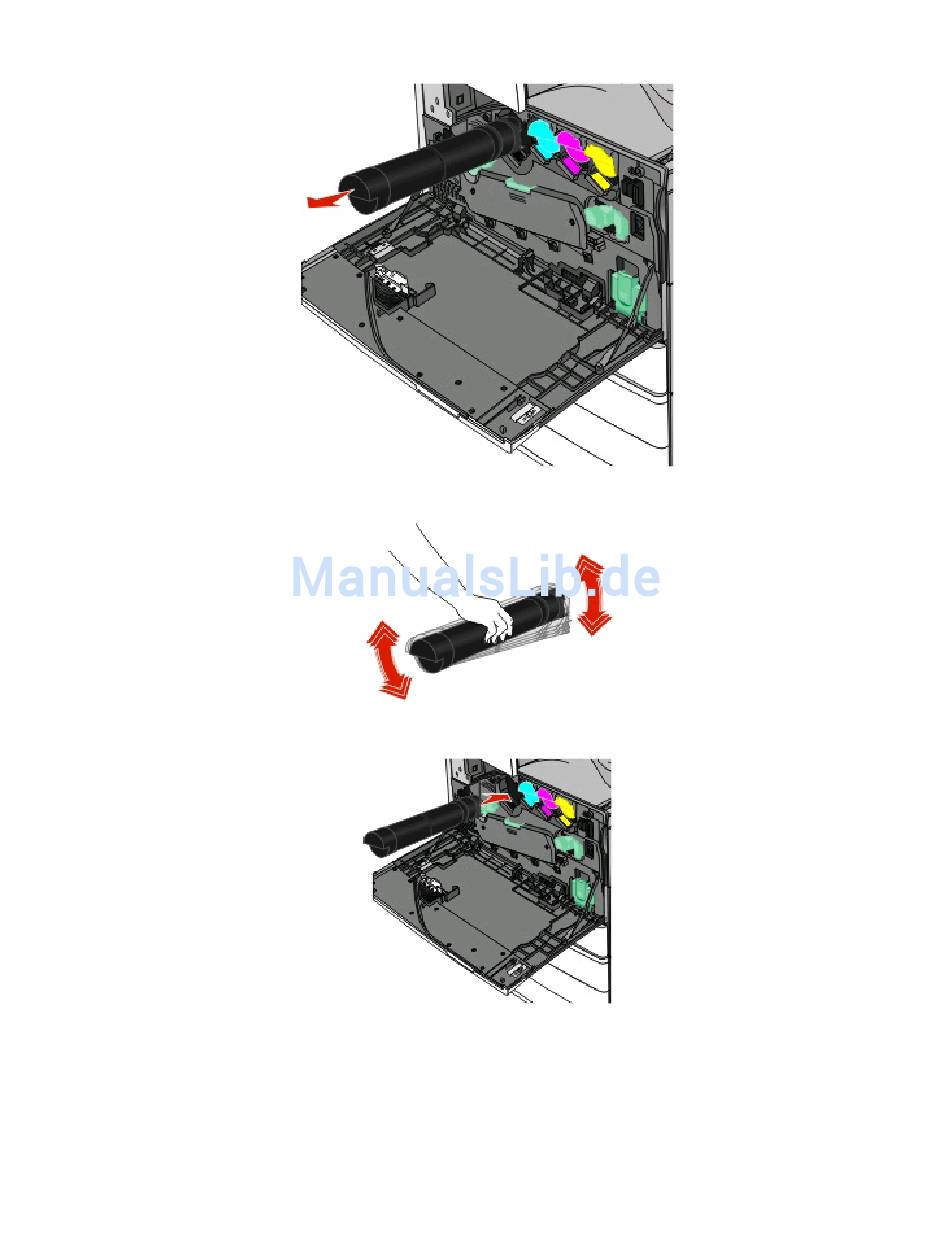 ManualsLib.de