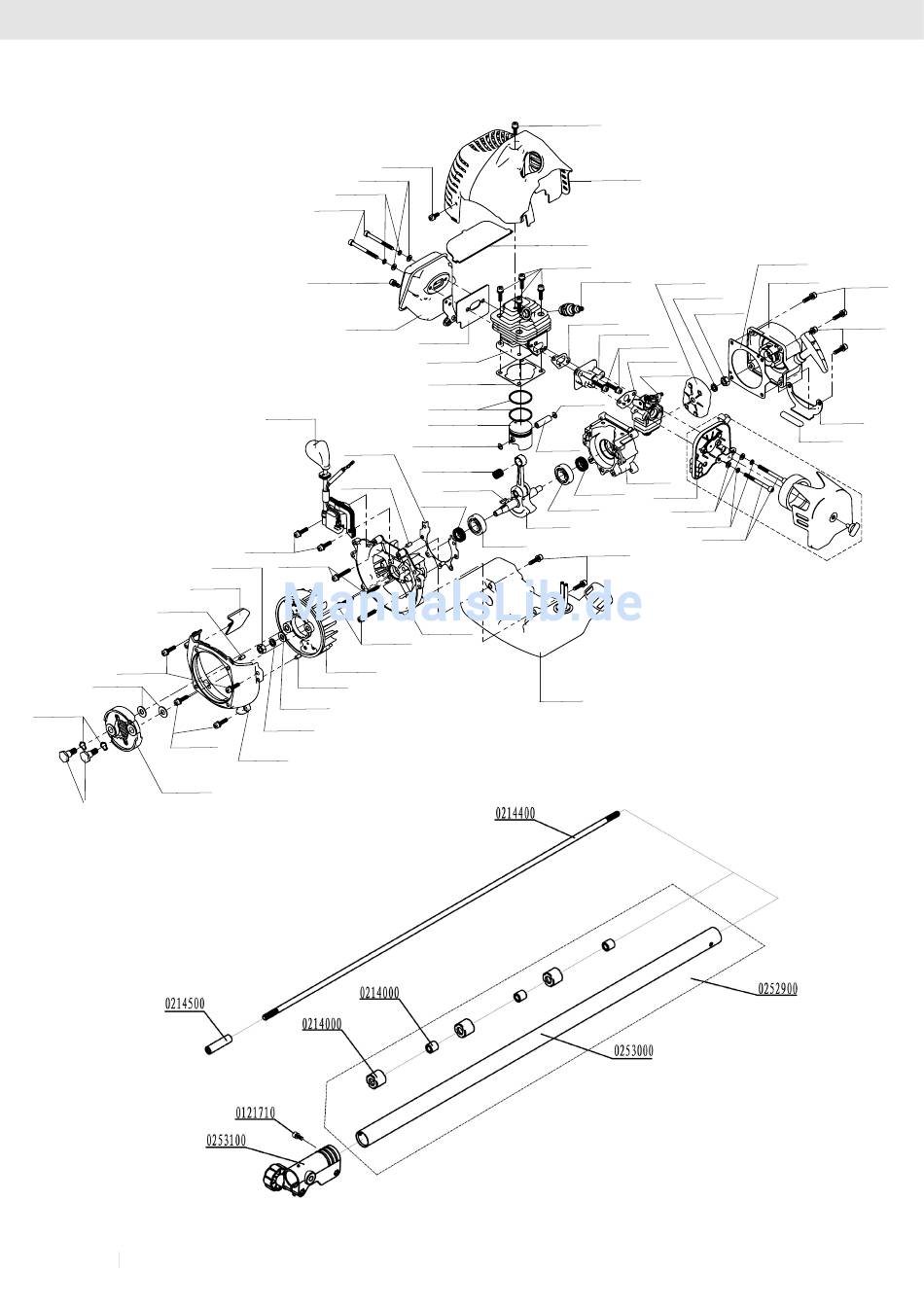 ManualsLib.de

0214400

0214500

0214000

0214000

0252900

0253000

0121710

0253100