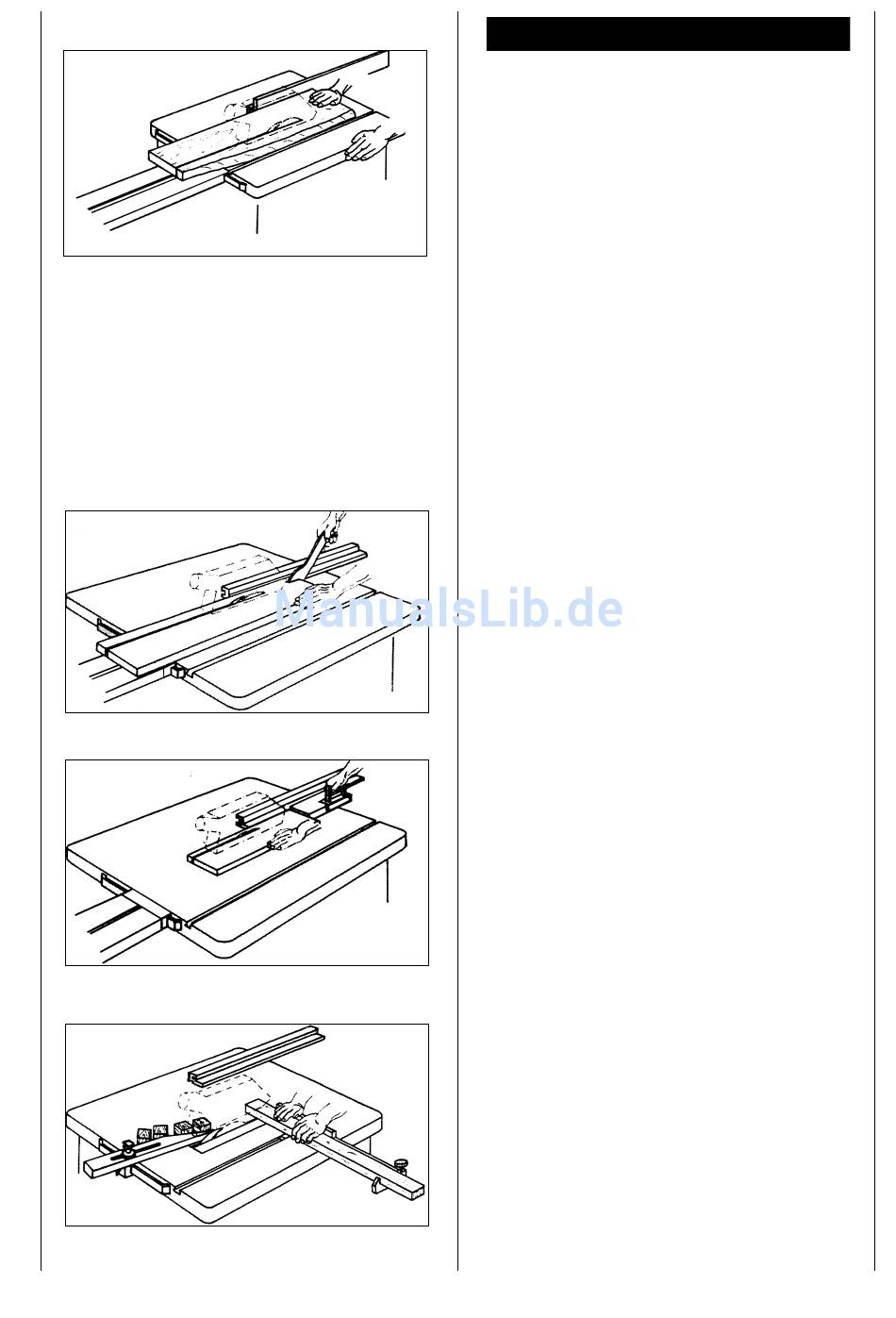 ManualsLib.de