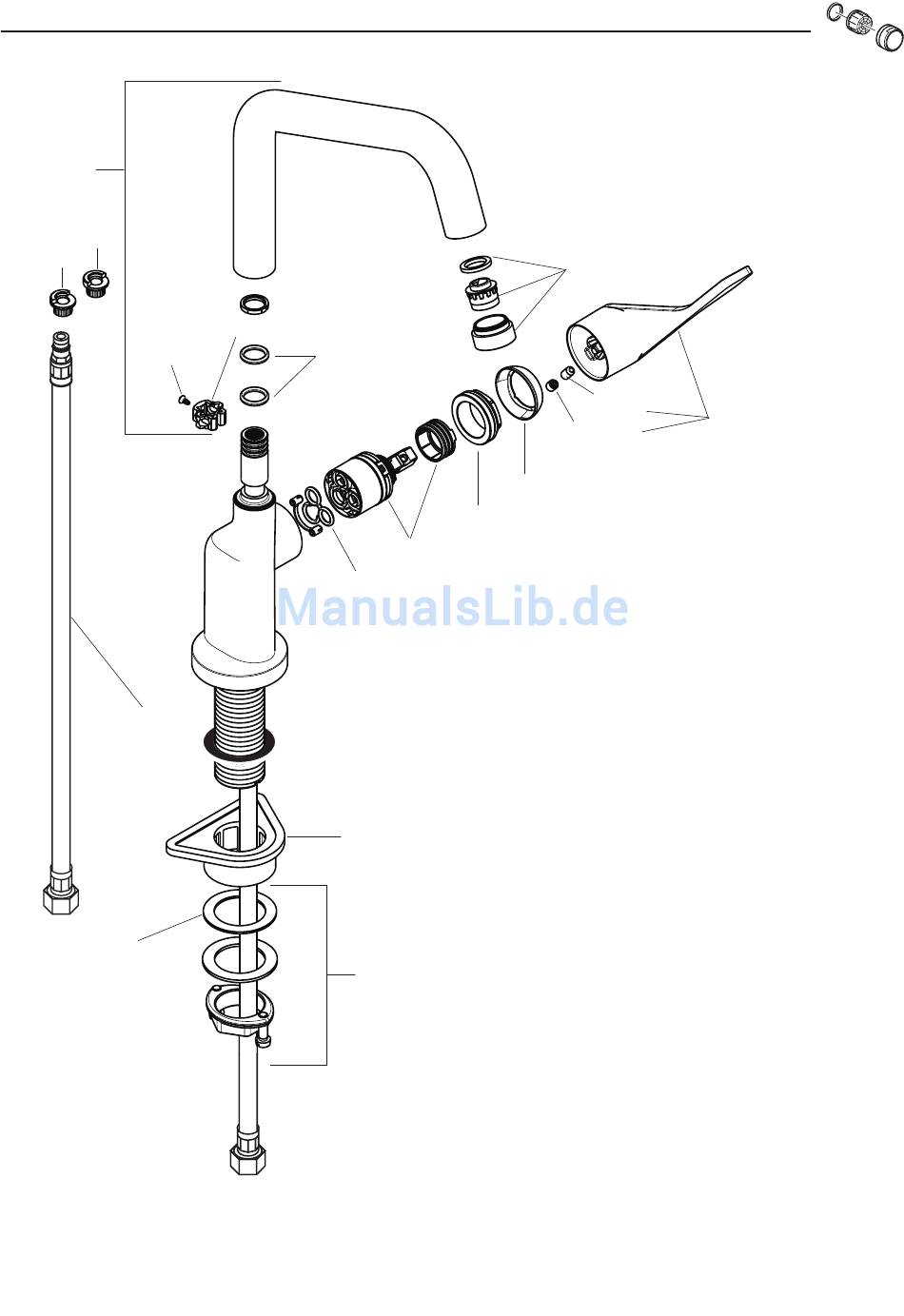 ManualsLib.de