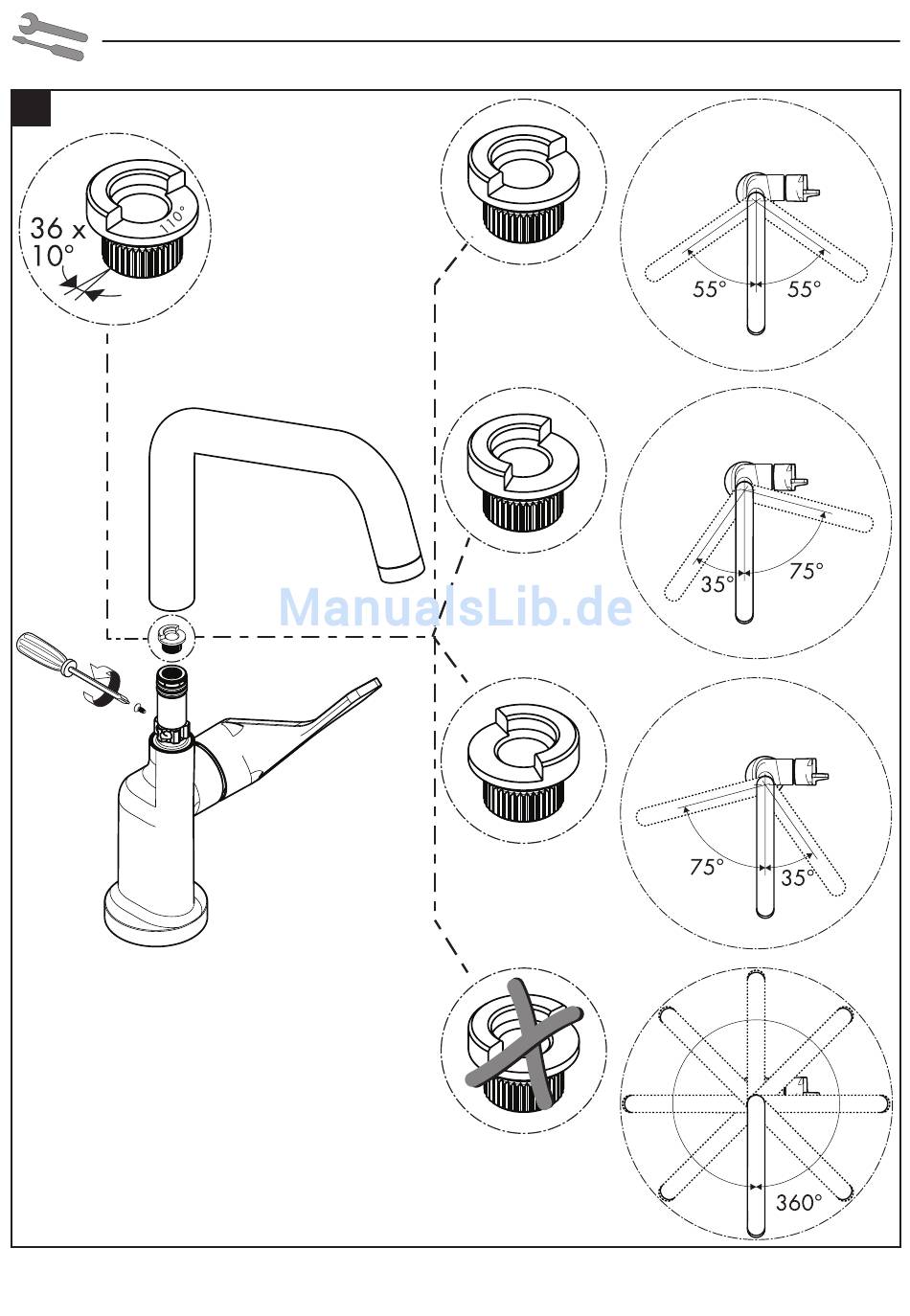 36 x 10°

110°

55° 55°

35° 75°

ManualsLib.de

75° 35°

360°