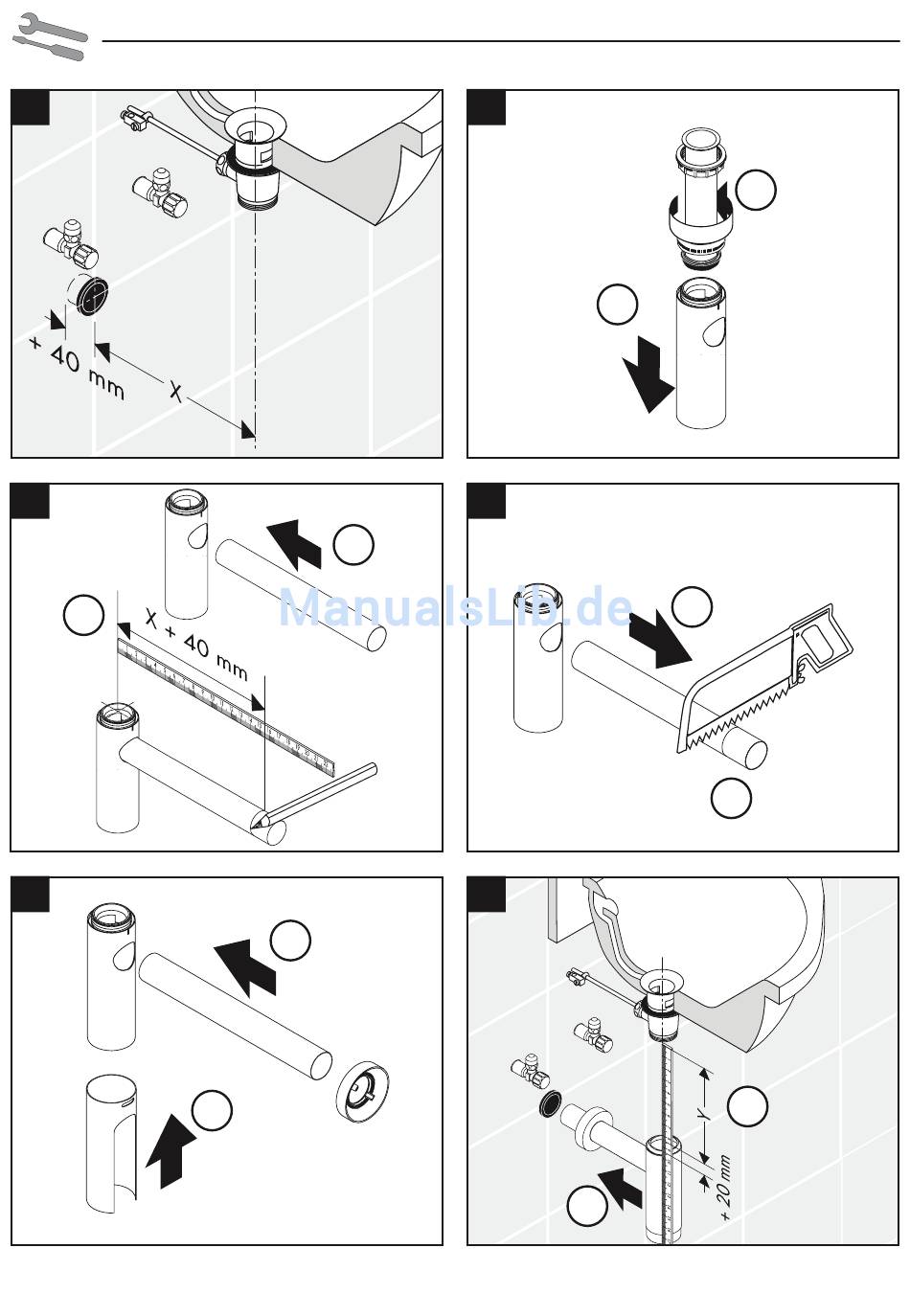 + 40 mm

X

X + 40 mm

ManualsLib.de

Y

+ 20 mm