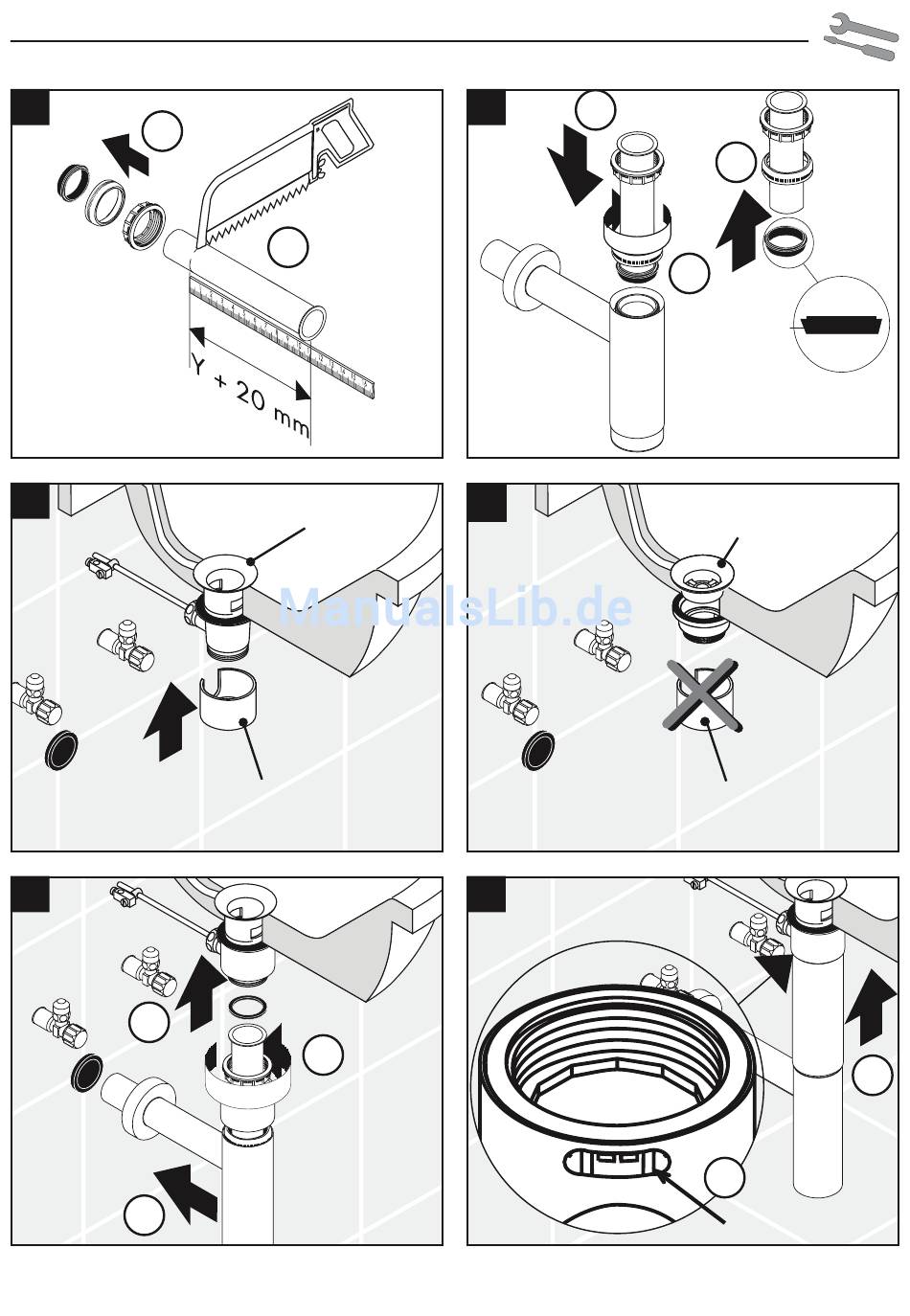 Y + 20 mm

ManualsLib.de