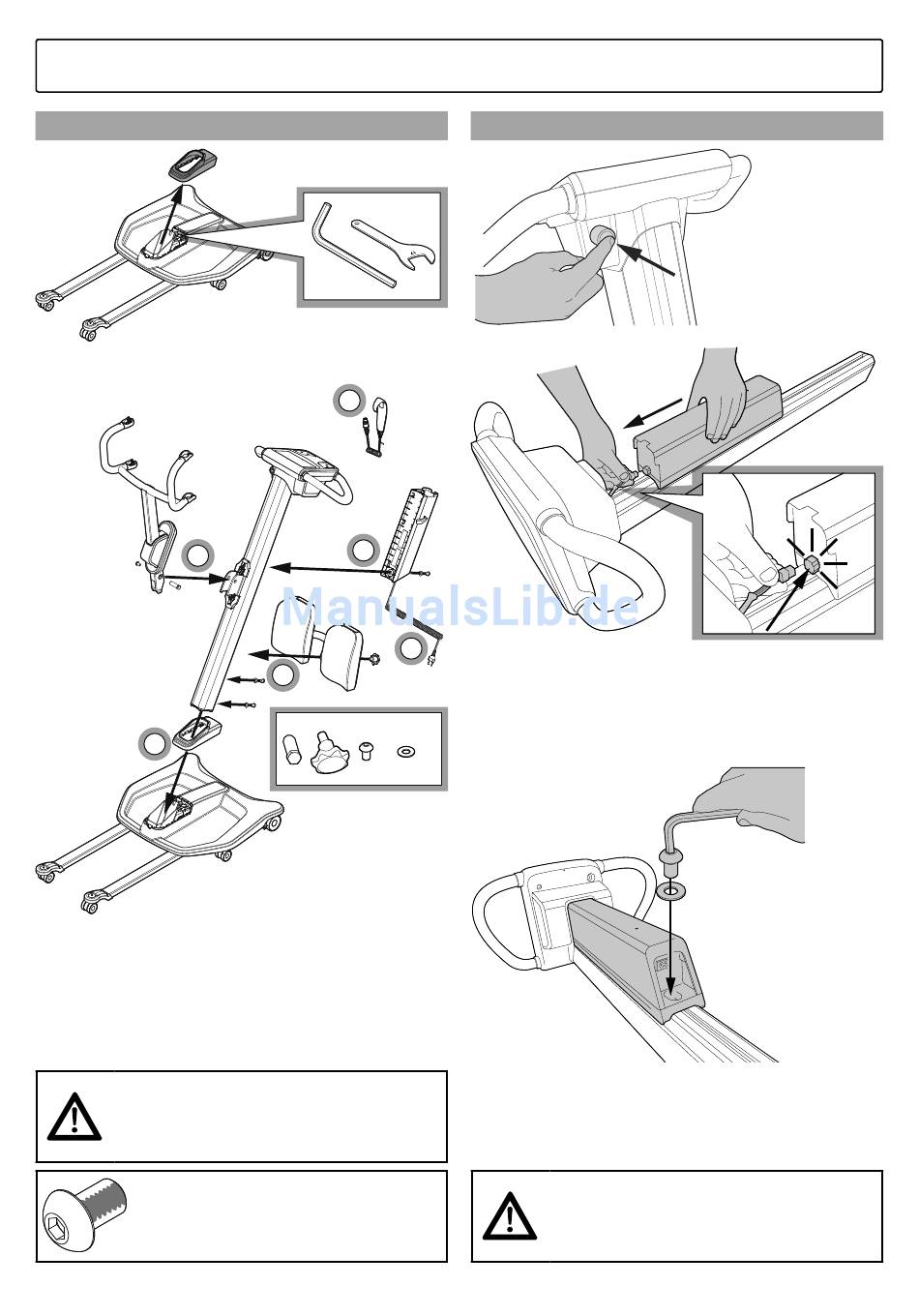 ManualsLib.de