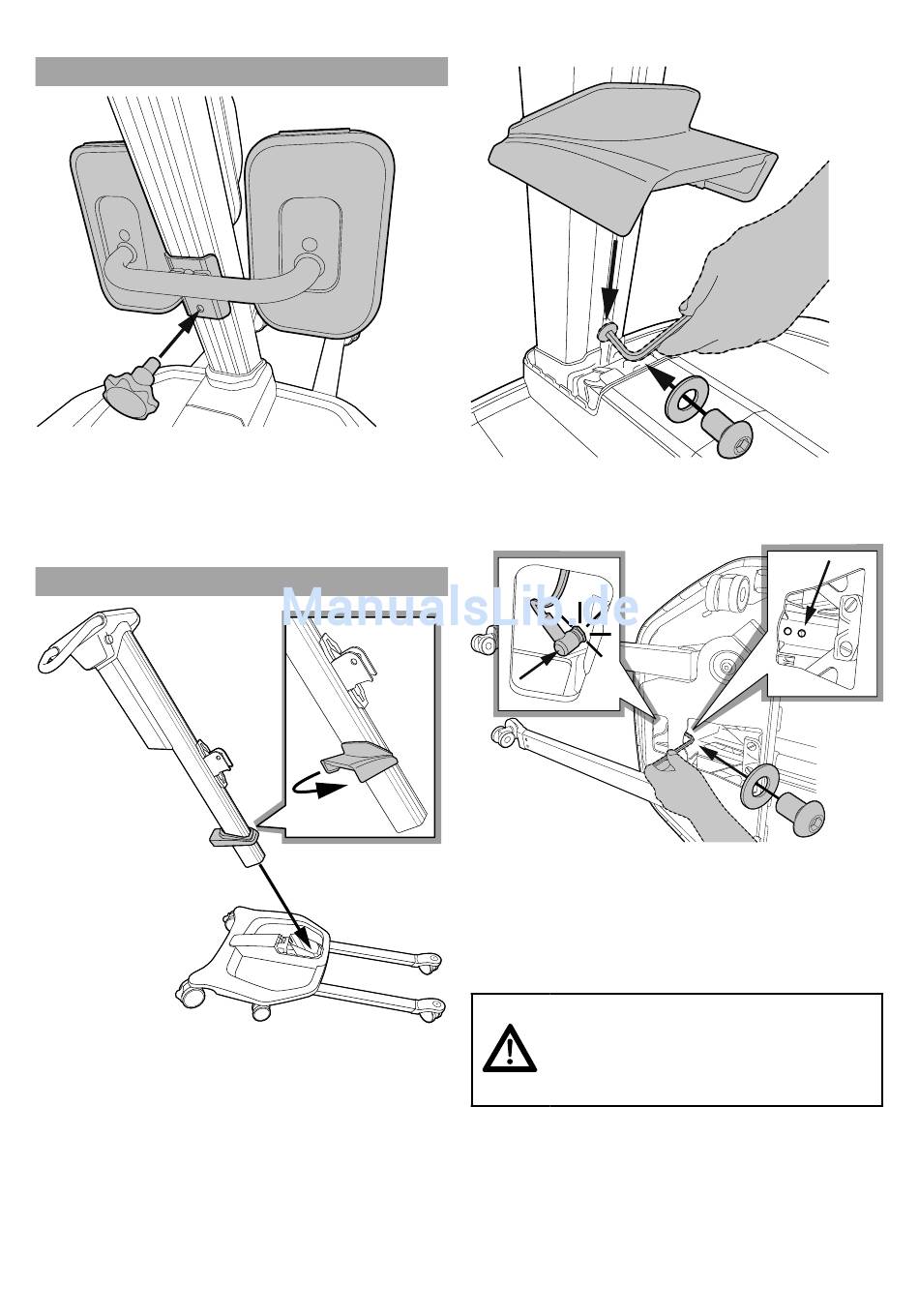 ManualsLib.de