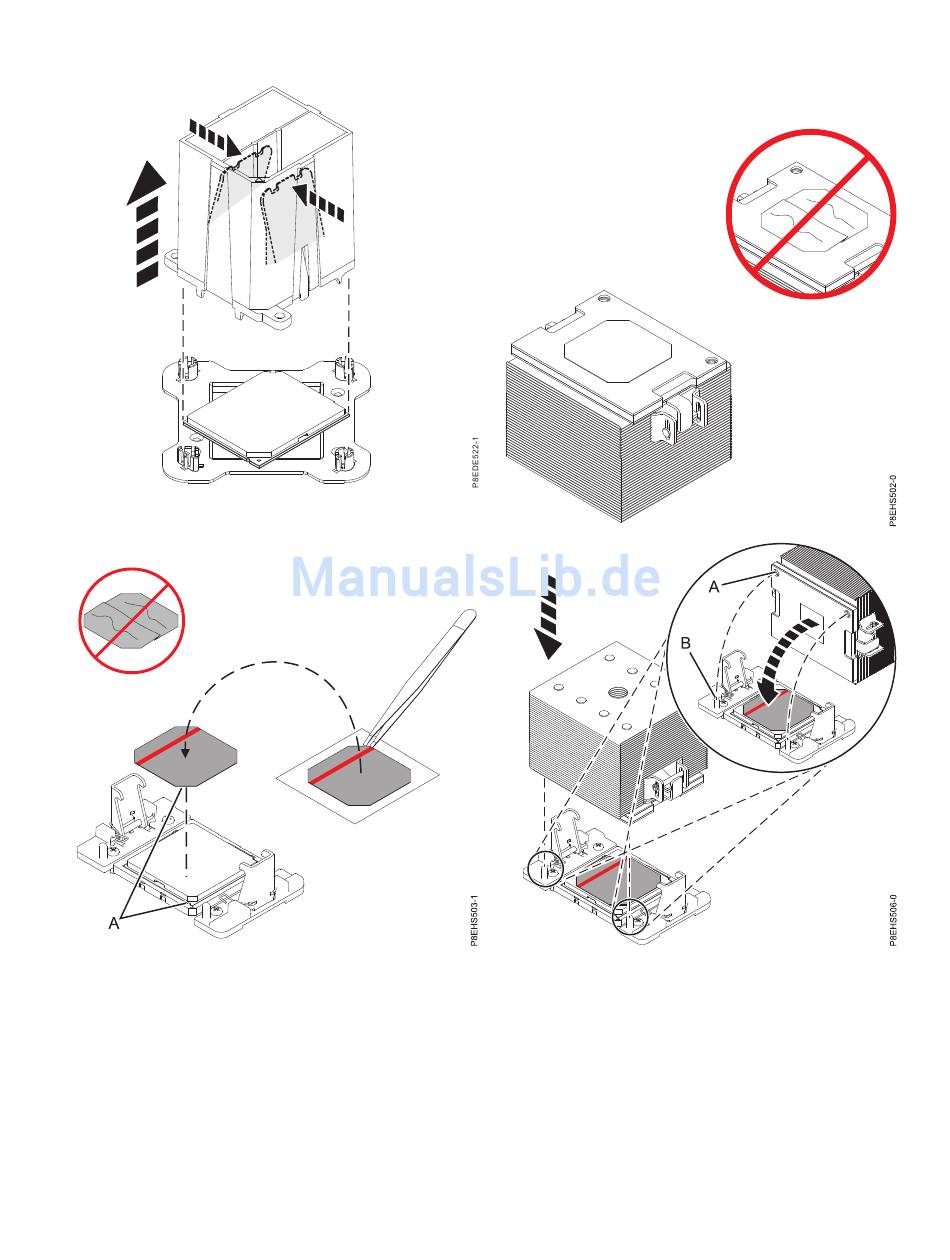 P8EDE522-1

P8EHS502-0

ManualsLib.de

A

B

A

P8EHS503-1

P8EHS506-0