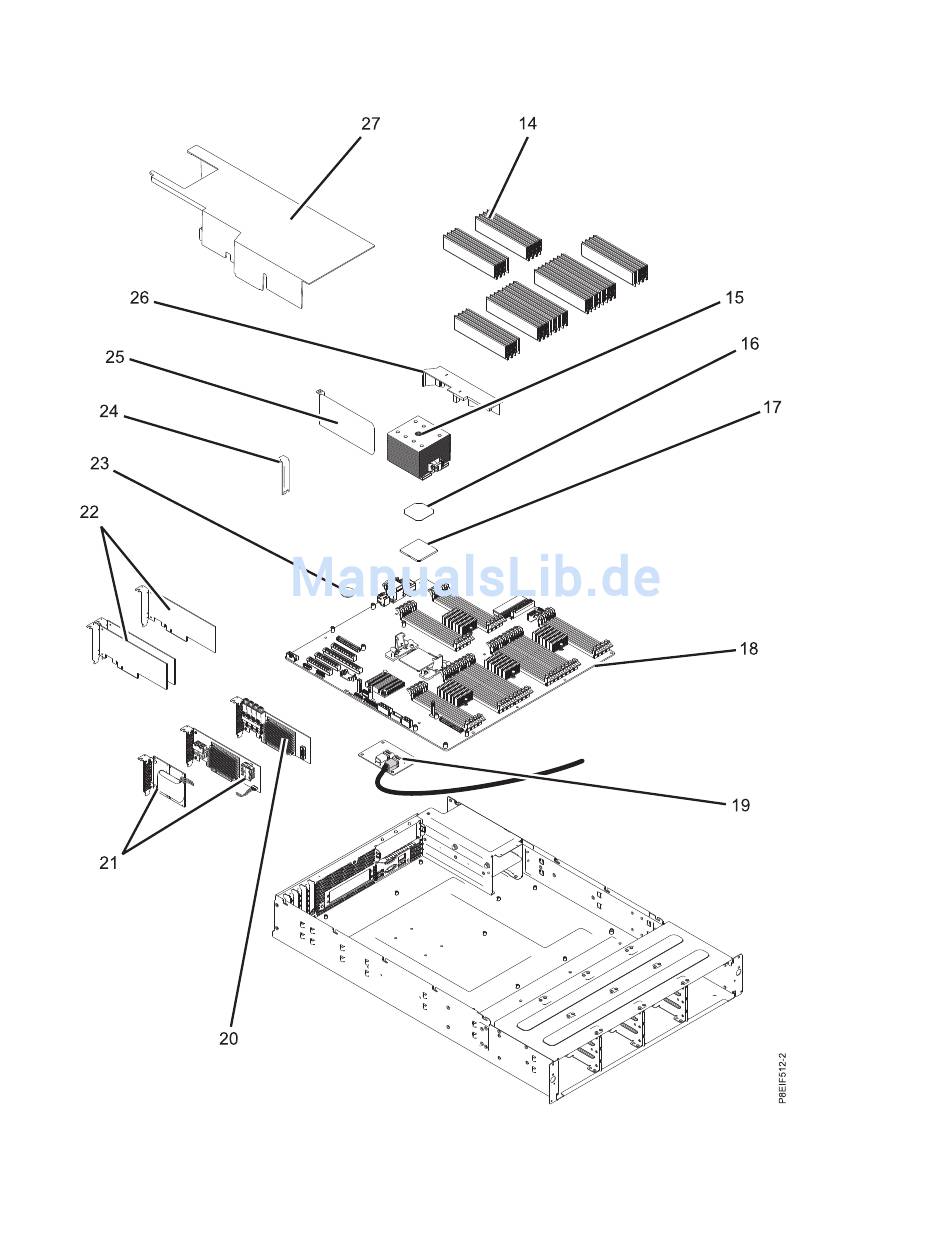 27
14
26
15
25
16
24
17
23
22
ManualsLib.de
18
19
21
20
P8EIF512-2