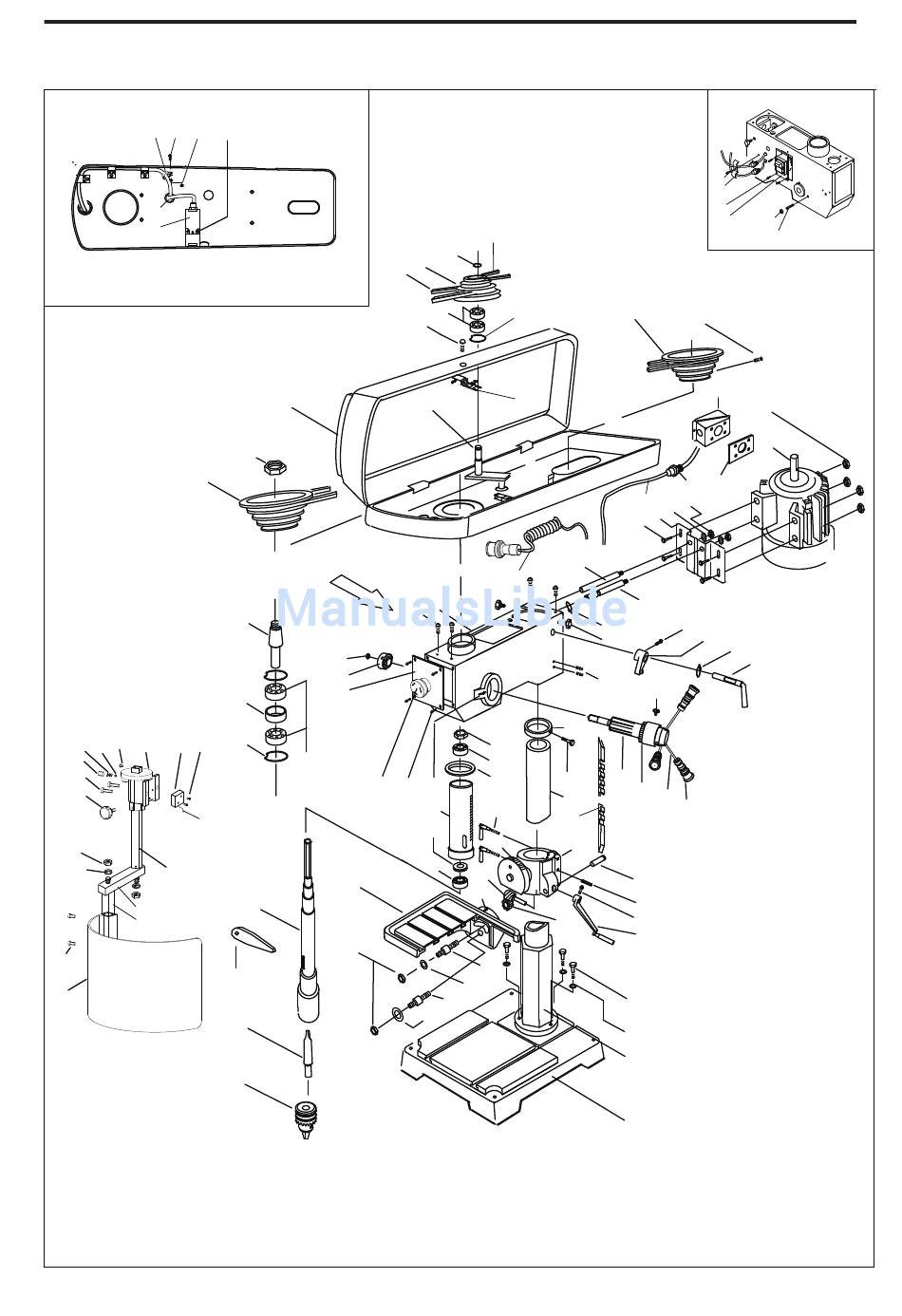 ManualsLib.de