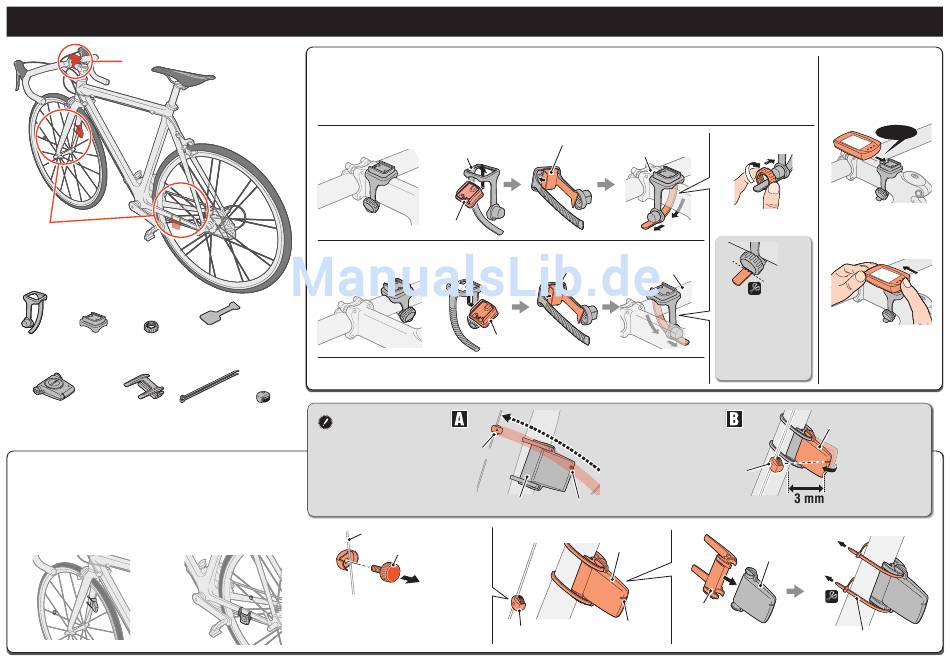 ManualsLib.de

A

B

3 mm