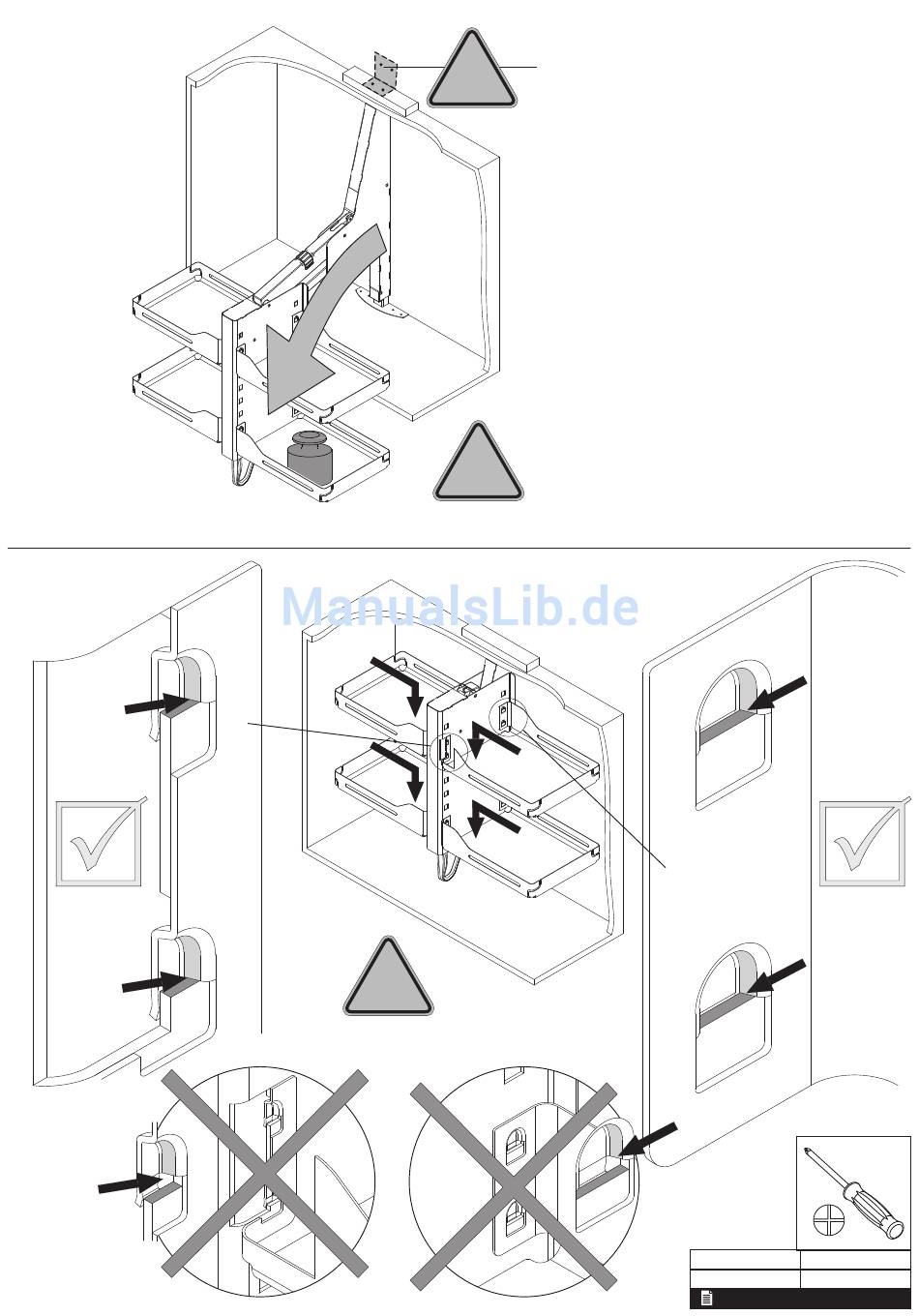 ManualsLib.de