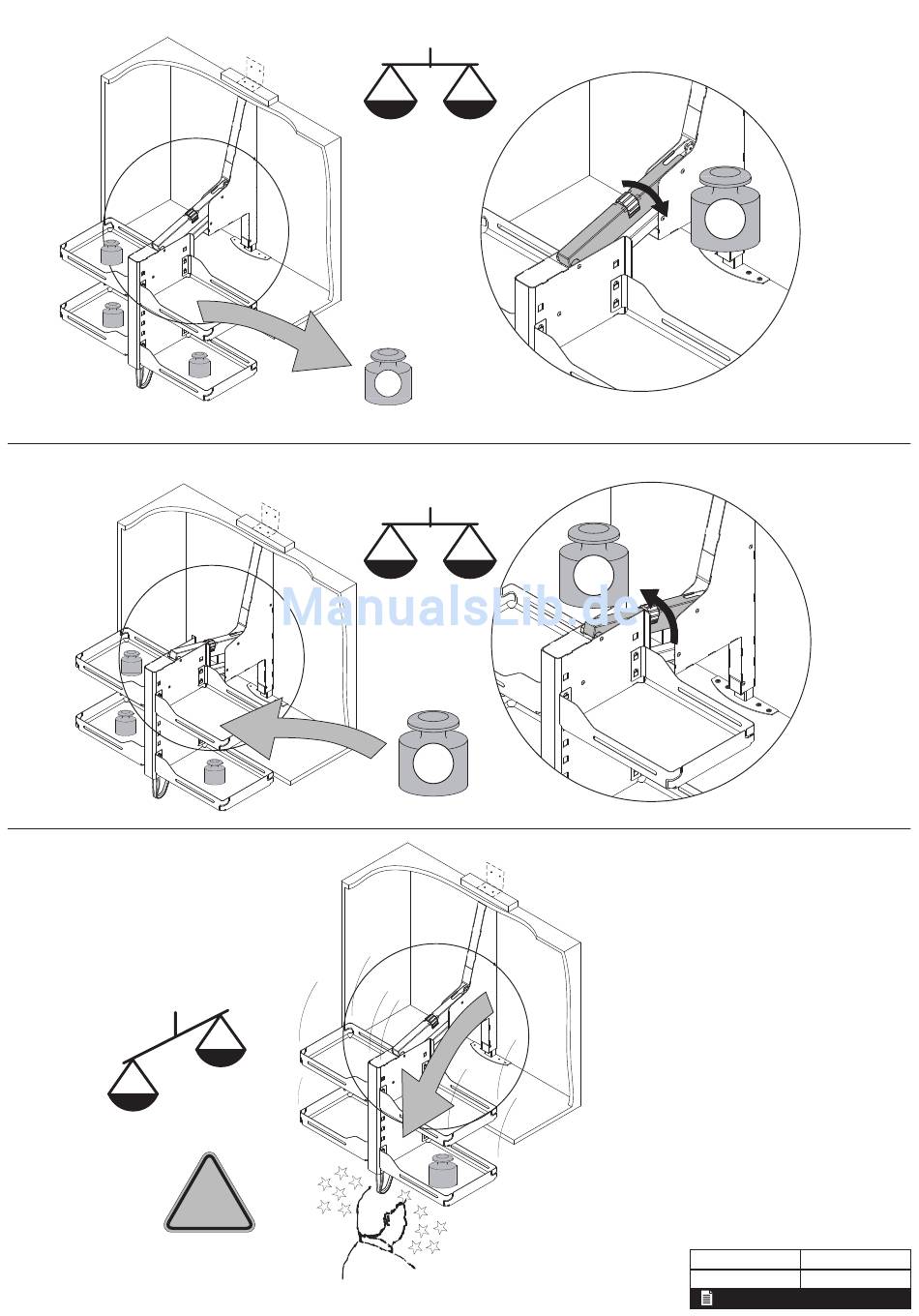 ManualsLib.de