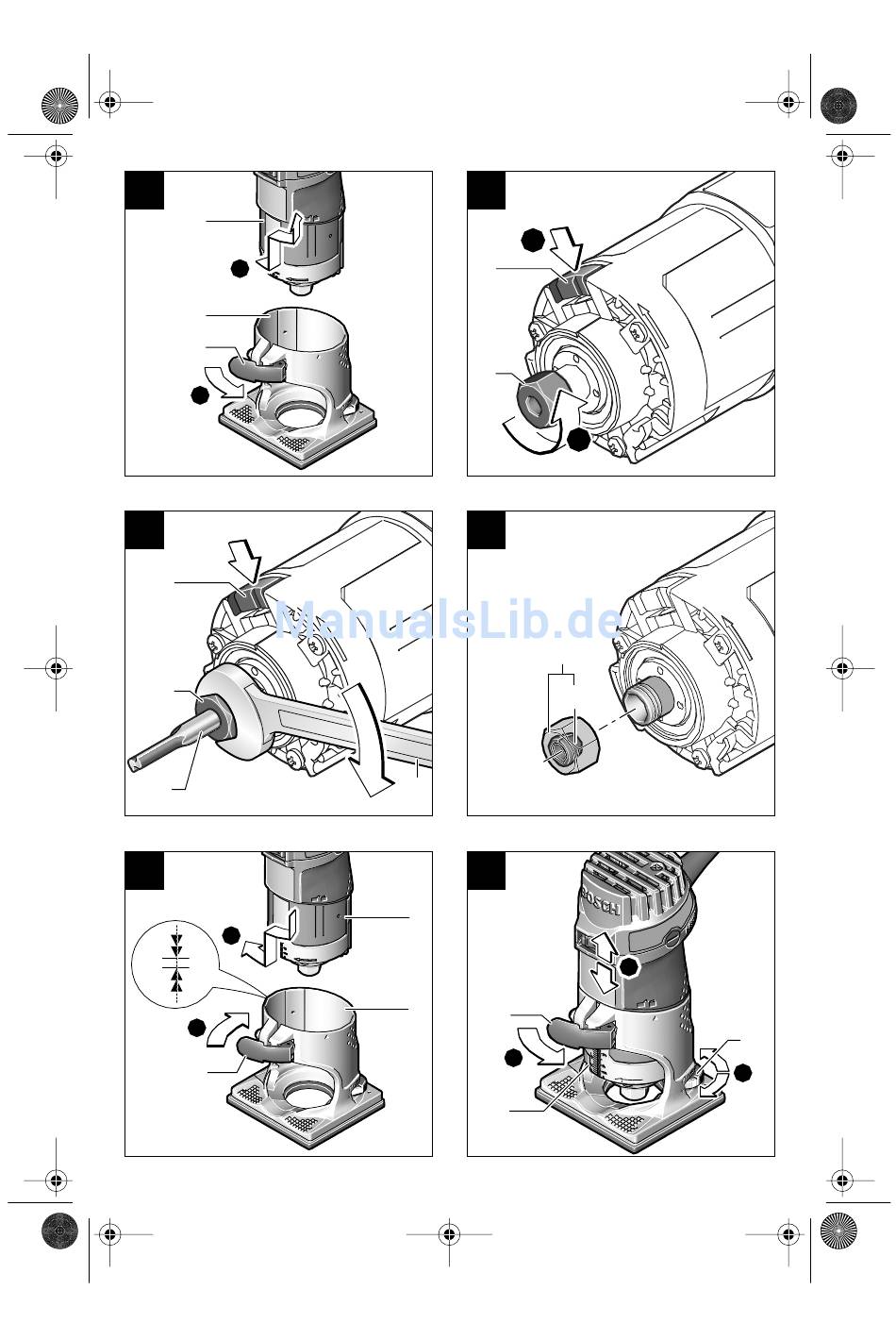 ManualsLib.de

BOSCH