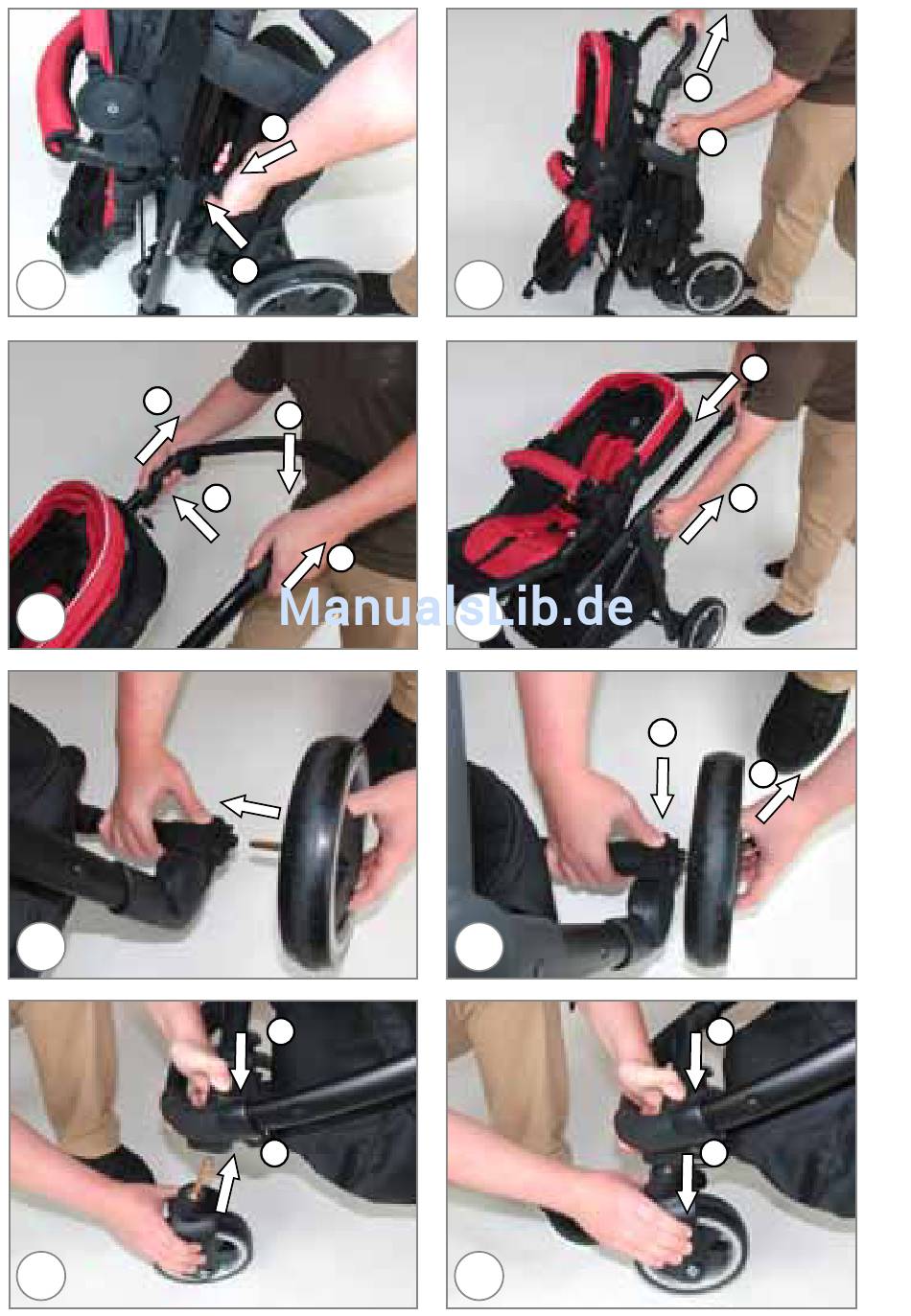 ManualsLib.de