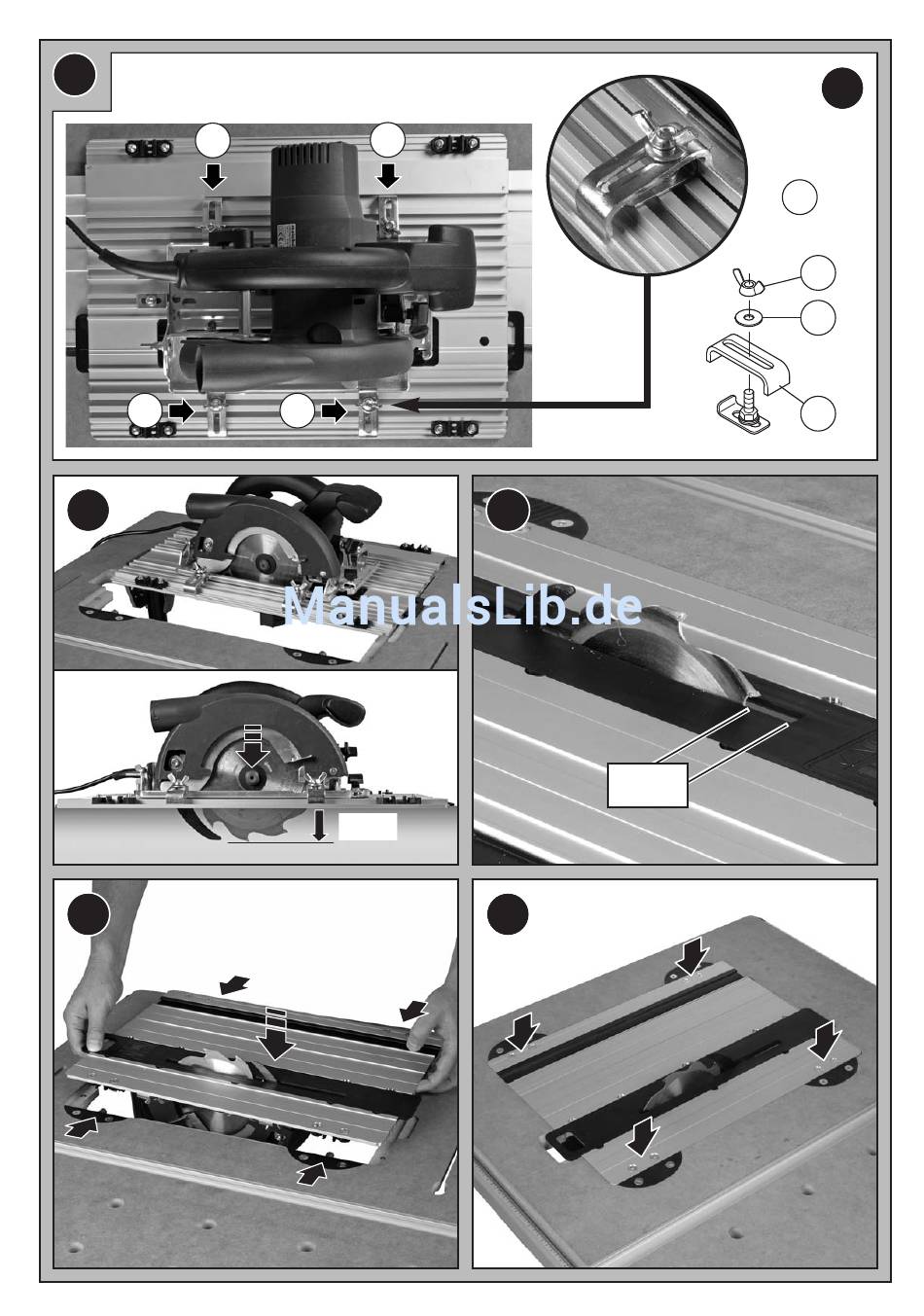 ManualsLib.de