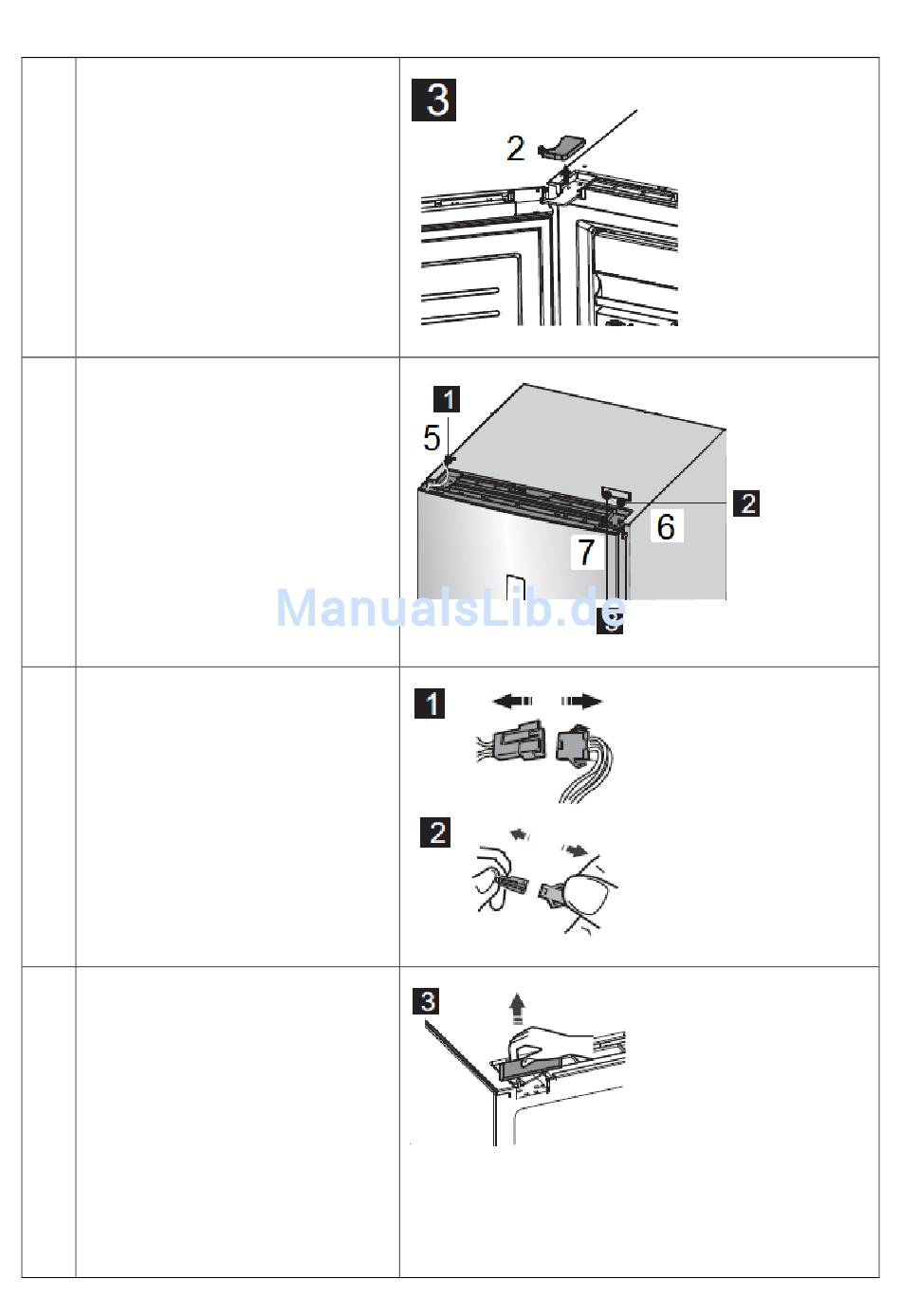 3
2

1
5
2
6
7
ManualsLib.de
3

1

2

3