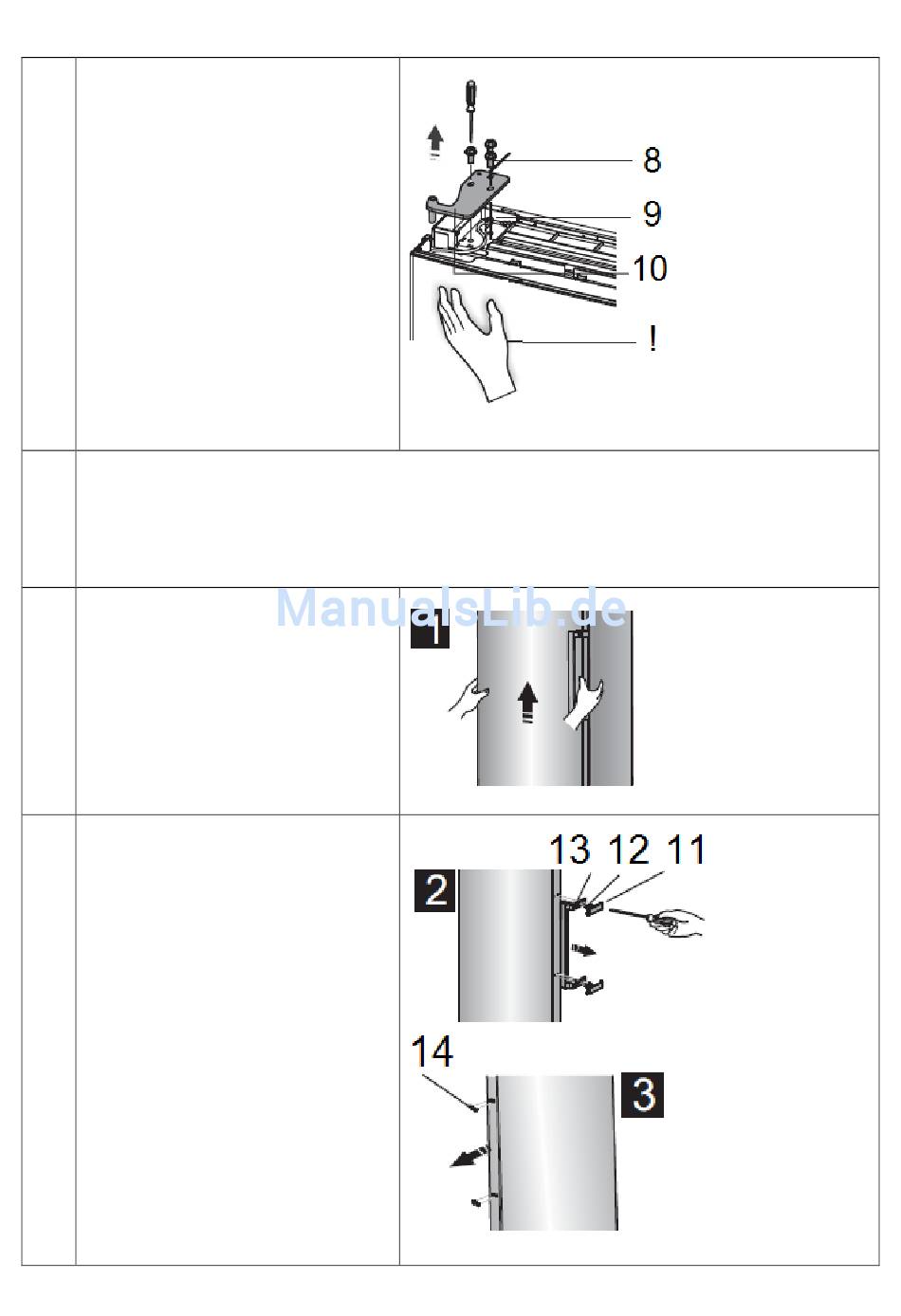 8
9
10
!

ManualsLib.de

1

13 12 11
2

14
3