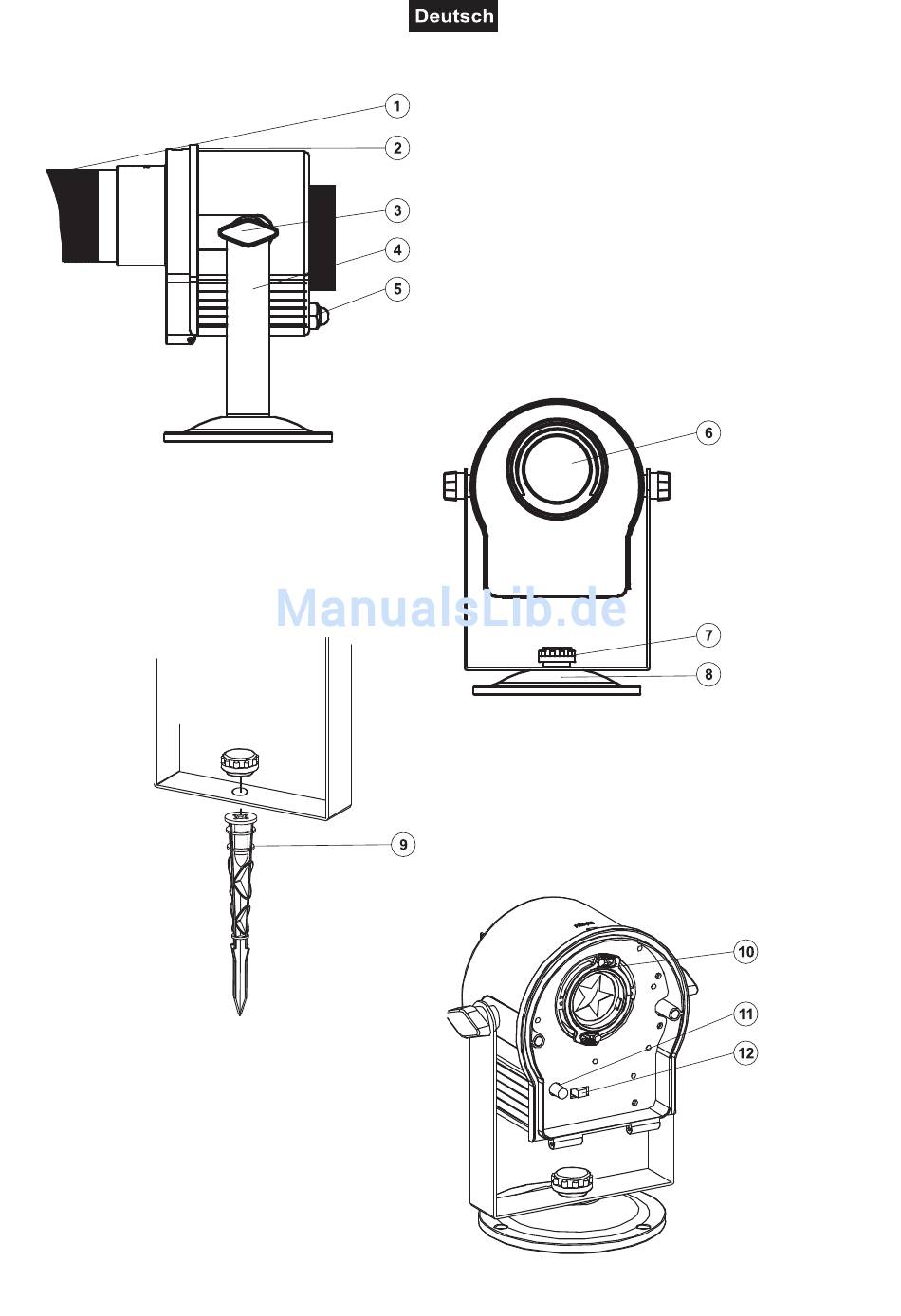 Deutsch

1
2
3
4
5

6

ManualsLib.de

7
8

9

10
11
12