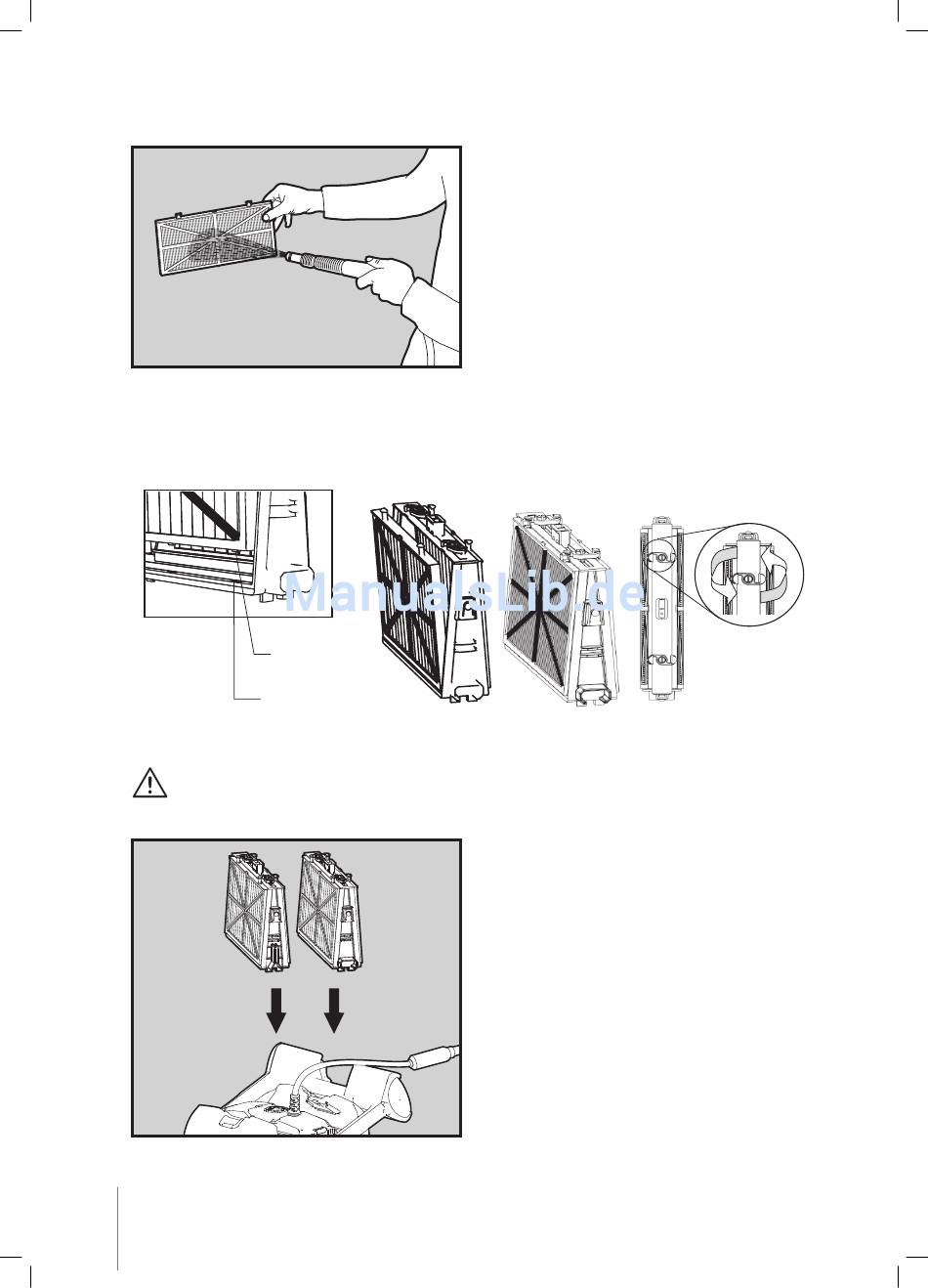 ManualsLib.de