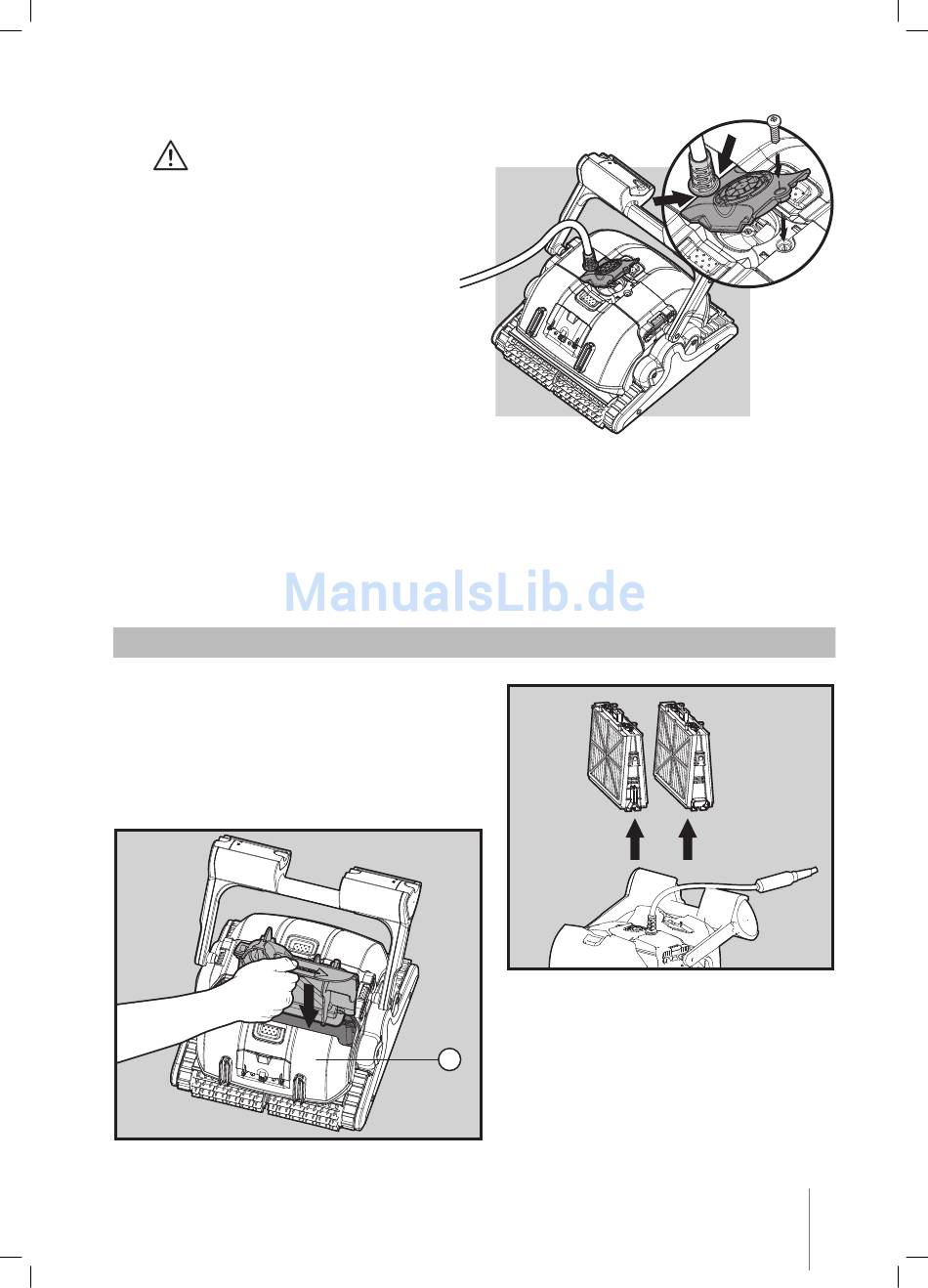 ManualsLib.de