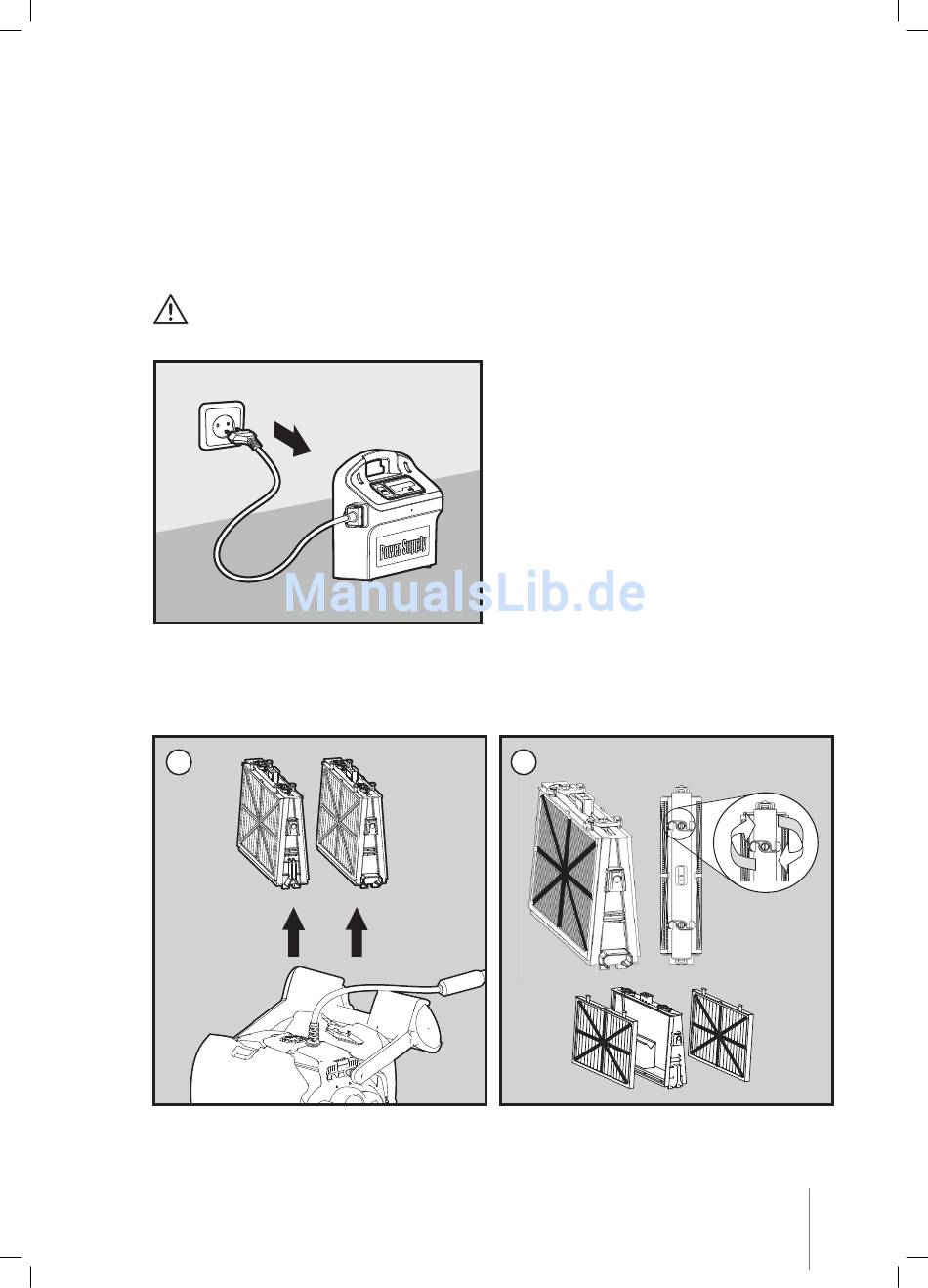 Power Supply

ManualsLib.de