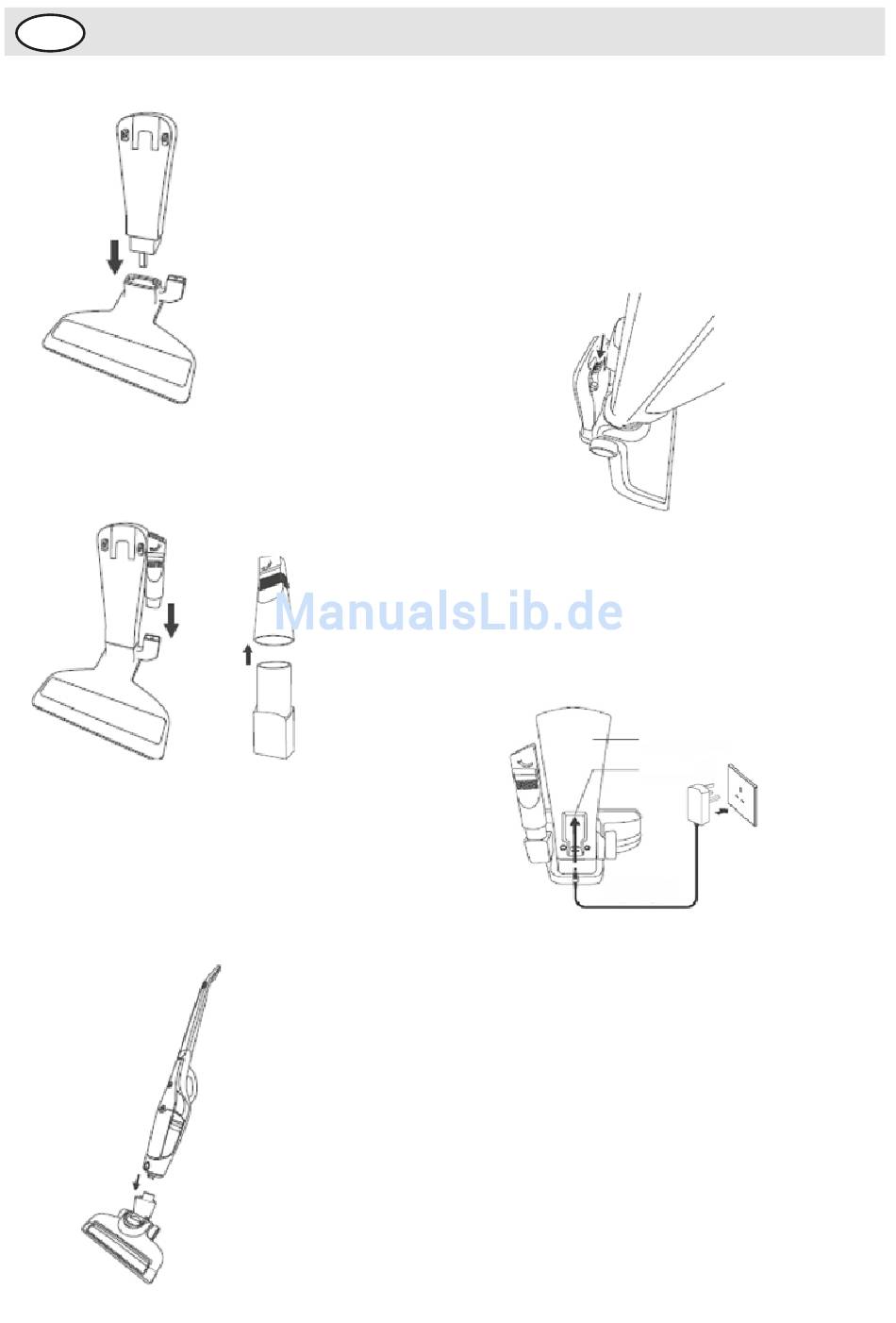 ManualsLib.de