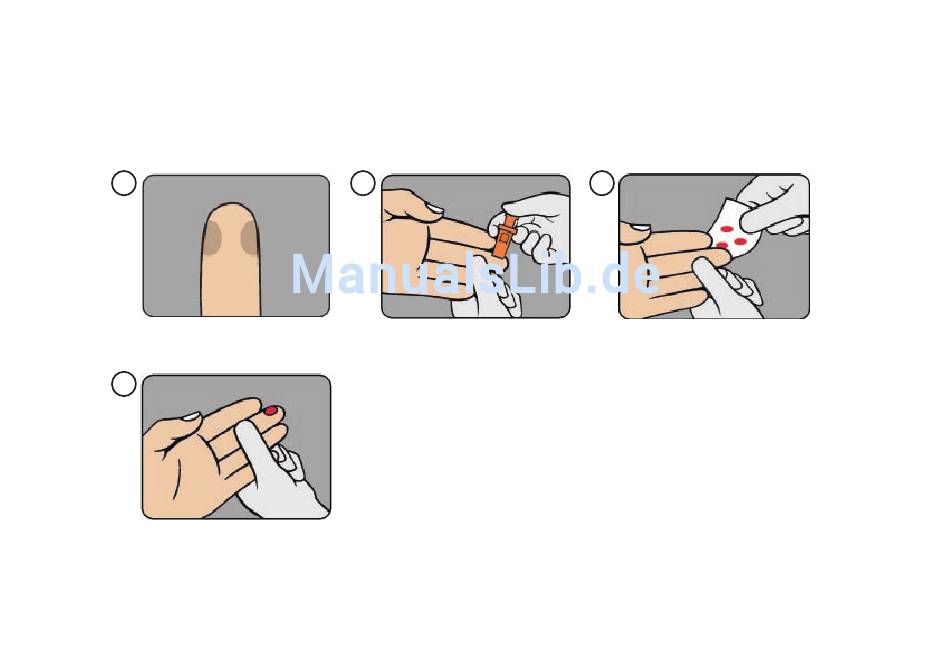 ManualsLib.de