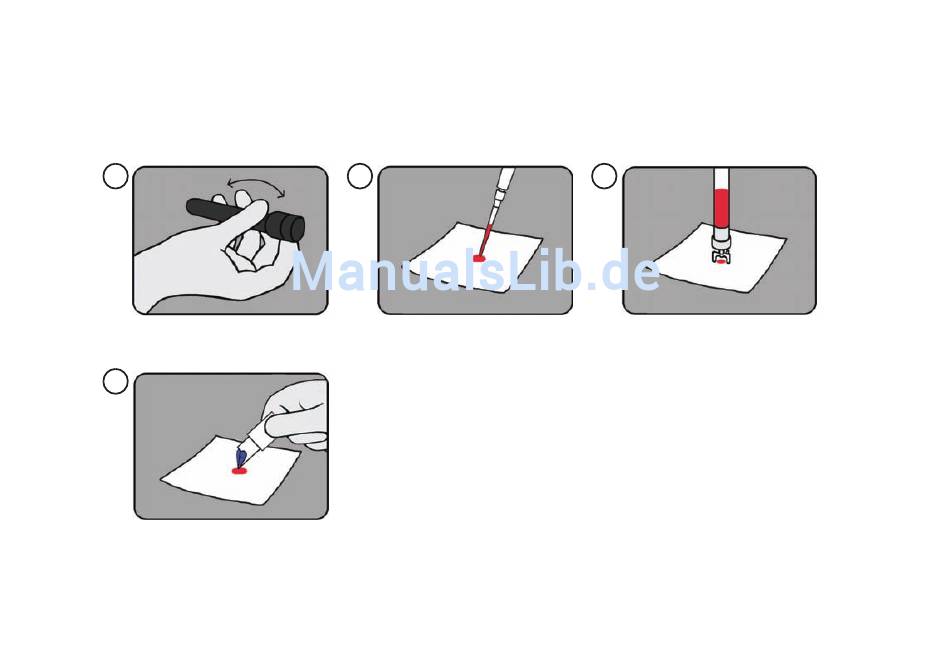 ManualsLib.de