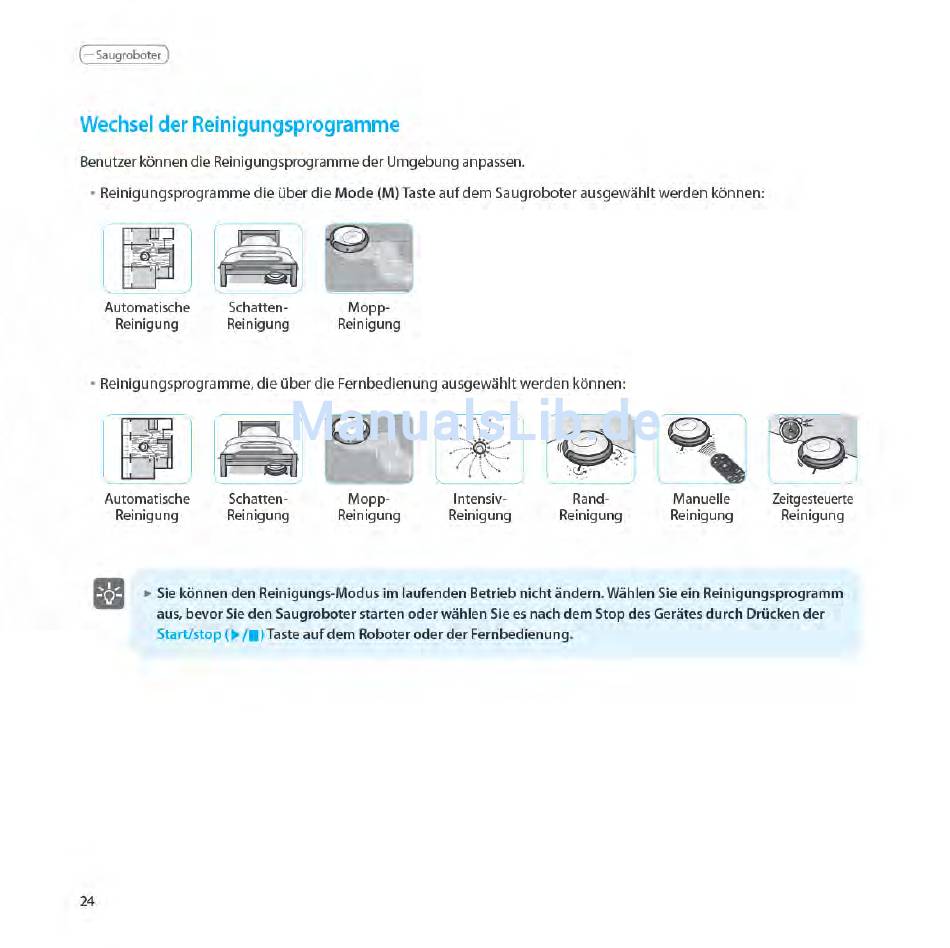 — Saugroboter

Wechsel der Reinigungsprogramme

Benutzer können die Reinigungsprogramme der Umgebung anpassen.

• Reinigungsprogramme die über die Mode (M) Taste auf dem Saugroboter ausgewählt werden können:

Automatische Reinigung

Schatten-Reinigung

Mopp-Reinigung

• Reinigungsprogramme, die über die Fernbedienung ausgewählt werden können:

ManualsLib.de

Automatische Reinigung

Schatten-Reinigung

Mopp-Reinigung

Intensiv-Reinigung

Rand-Reinigung

Manuelle Reinigung

Zeitgesteuerte Reinigung

► Sie können den Reinigungs-Modus im laufenden Betrieb nicht ändern. Wählen Sie ein Reinigungsprogramm aus, bevor Sie den Saugroboter starten oder wählen Sie es nach dem Stop des Gerätes durch Drücken der Start/stop (▶/■) Taste auf dem Roboter oder der Fernbedienung.

24