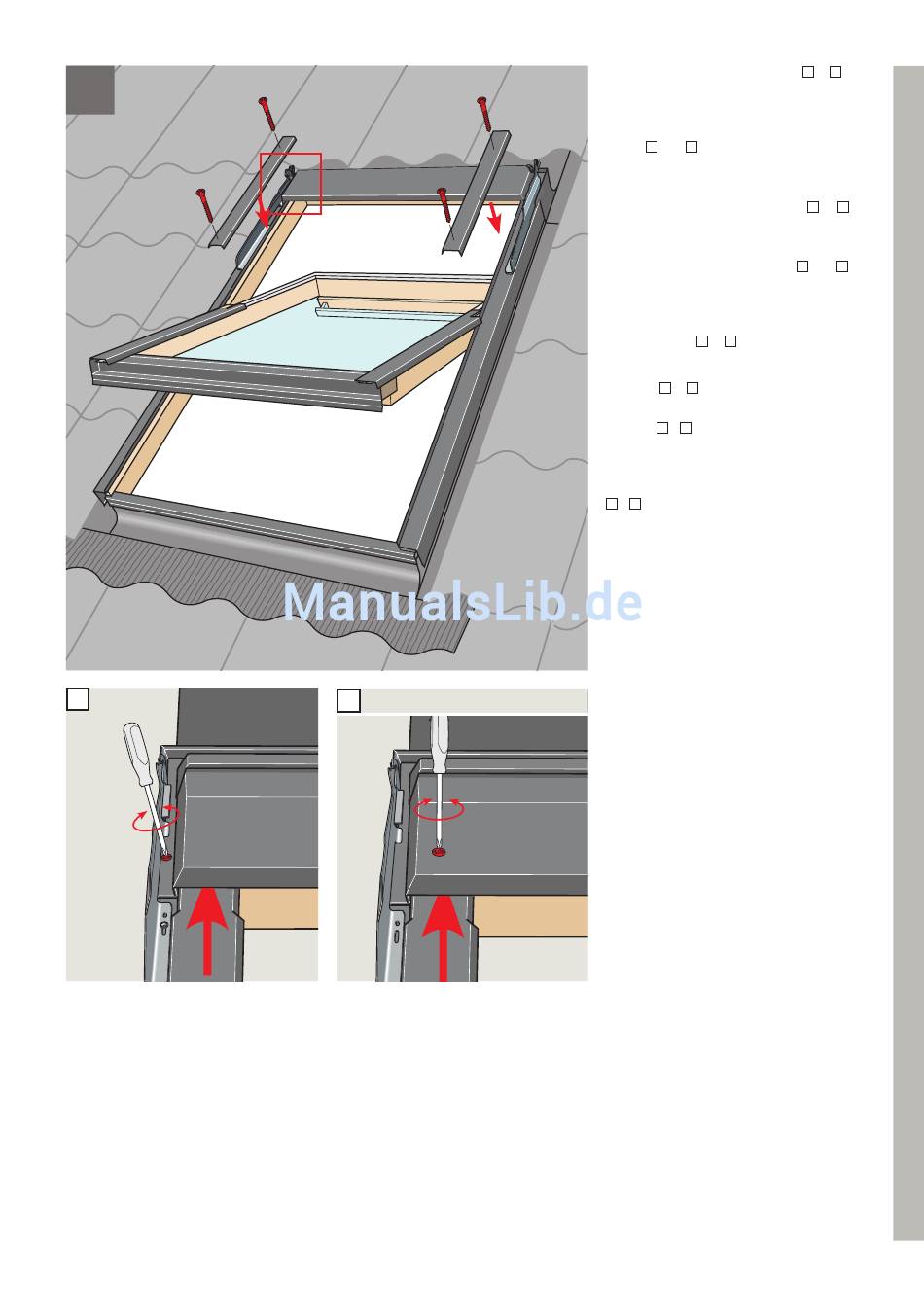 ManualsLib.de