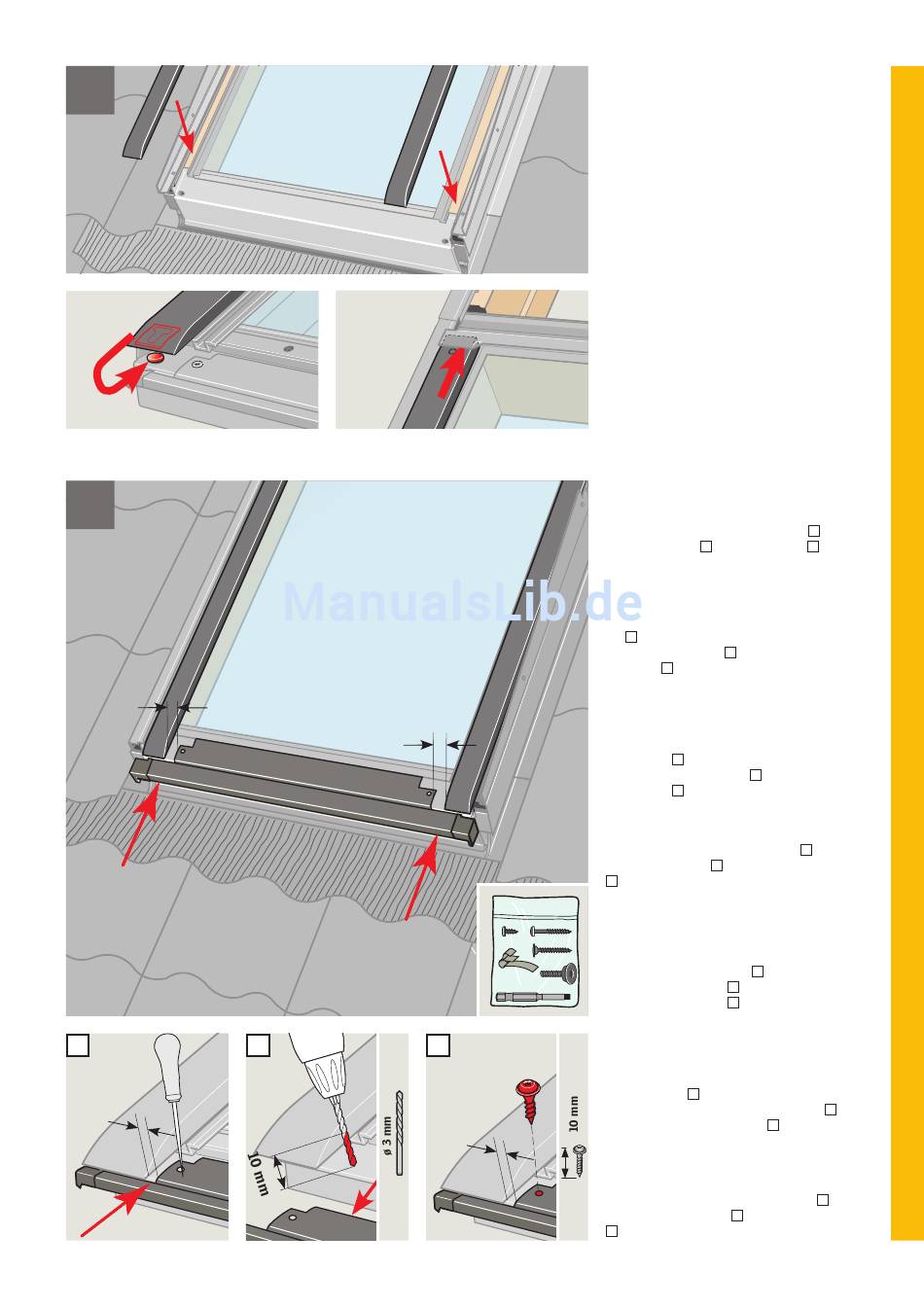 ManualsLib.de

10 mm

ø 3 mm

10 mm