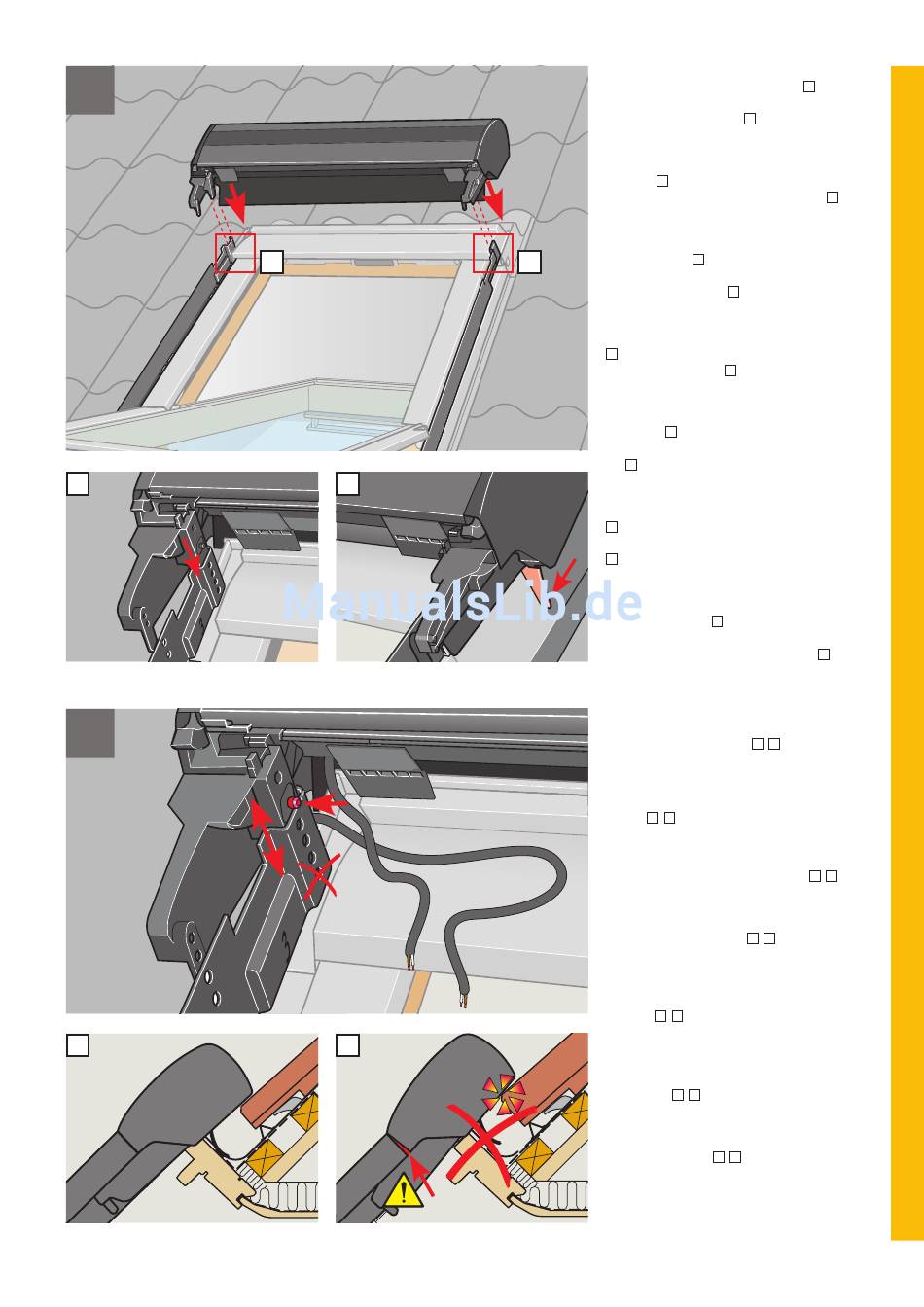 ManualsLib.de