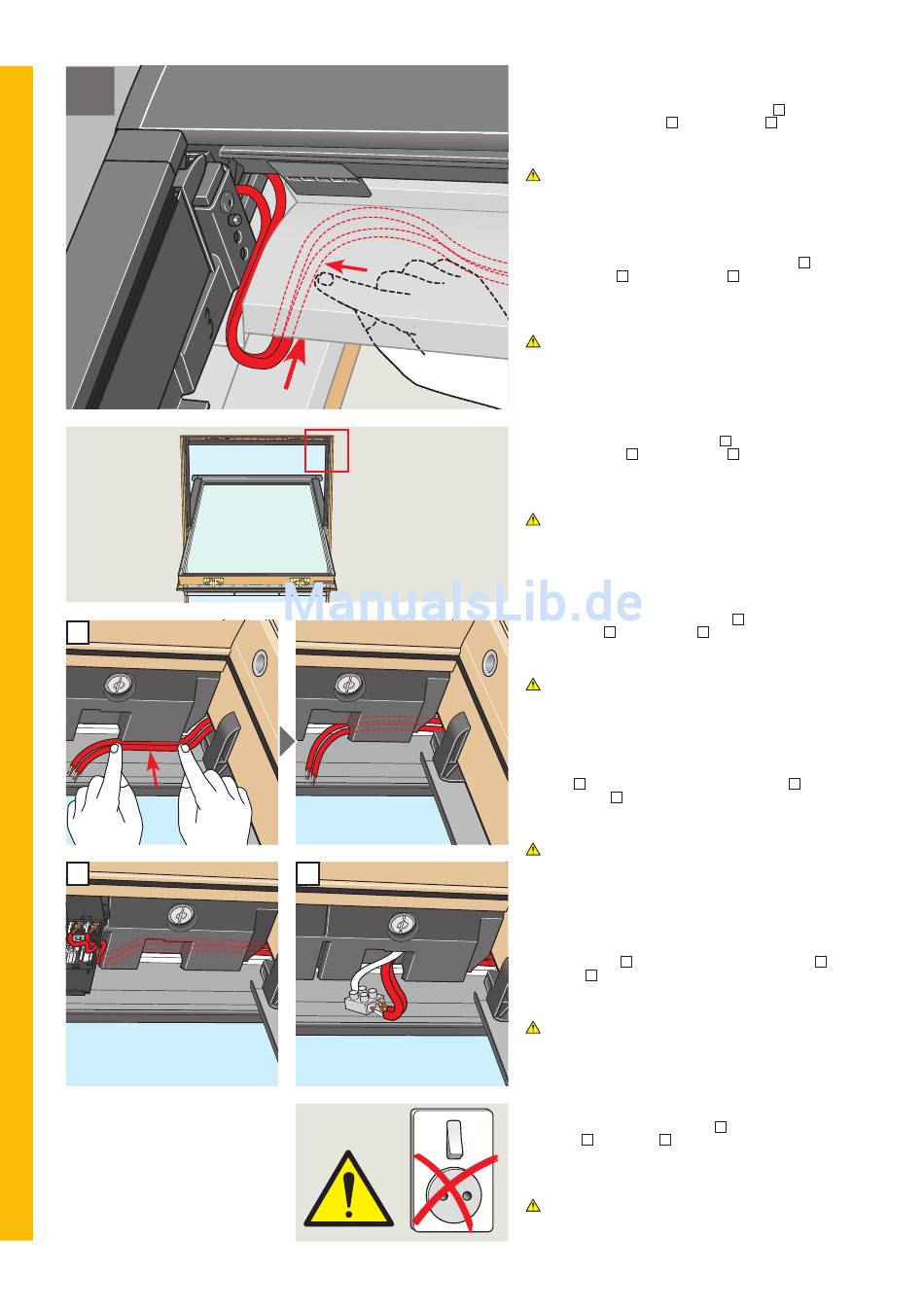 ManualsLib.de